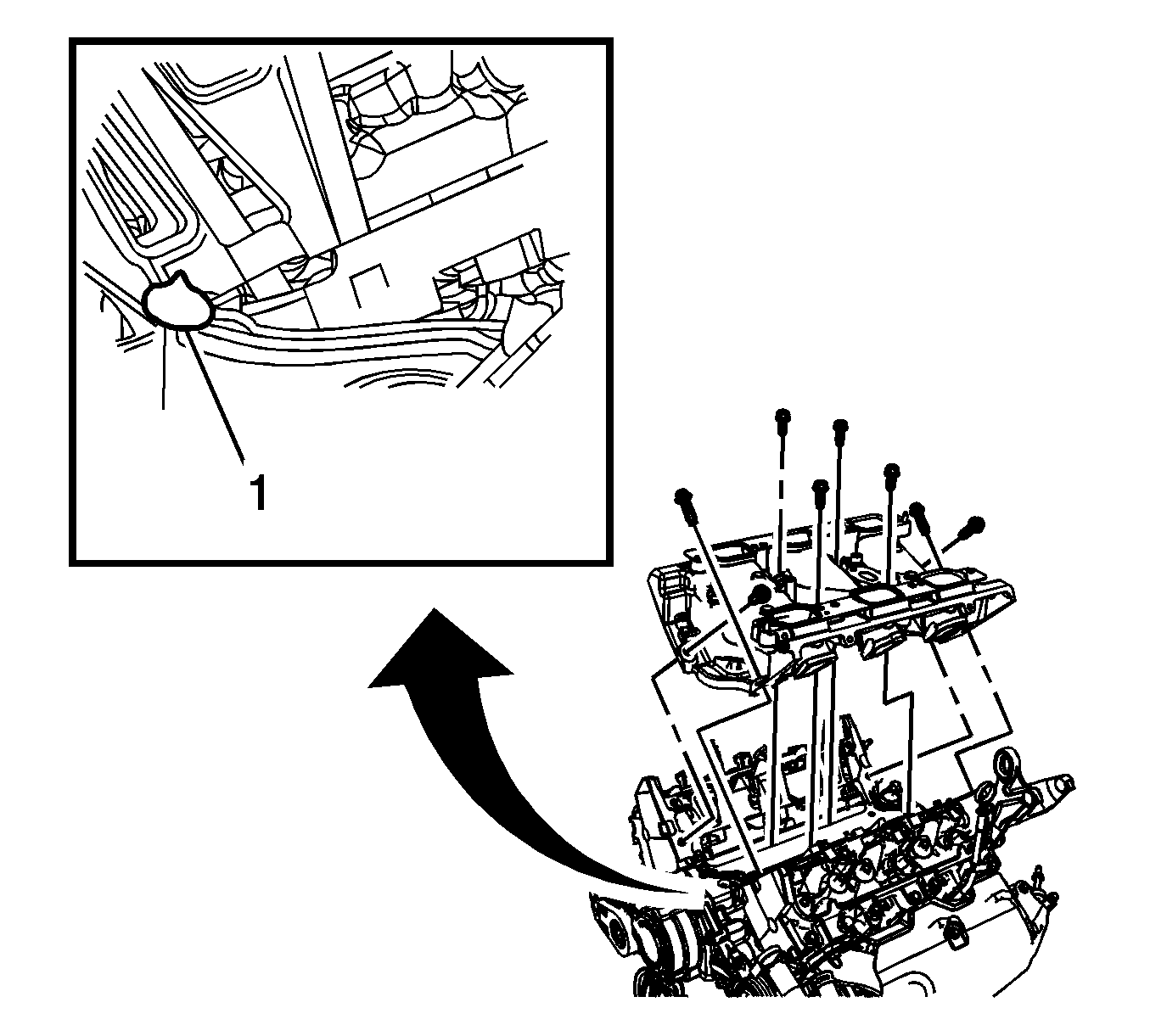 1