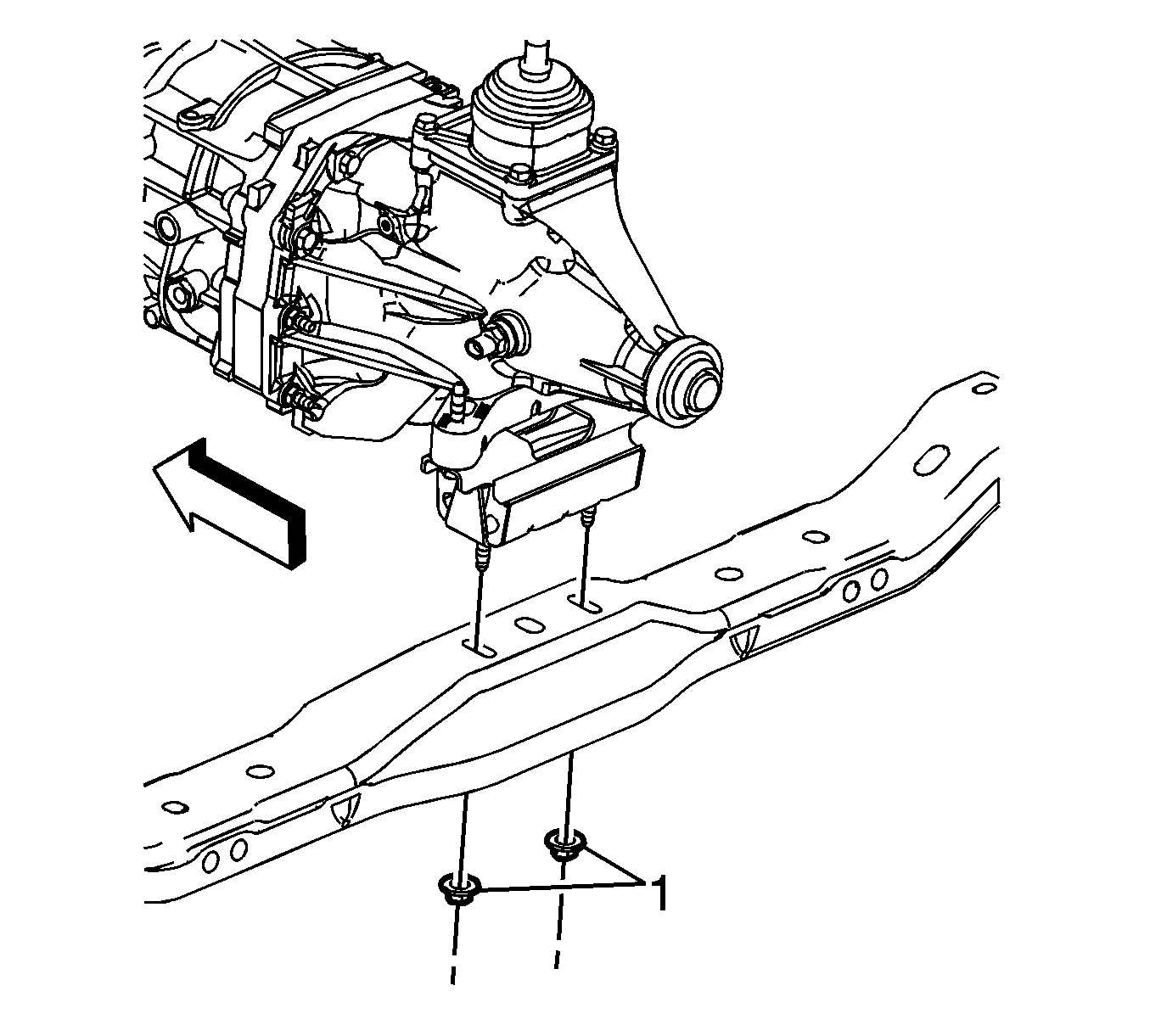 1