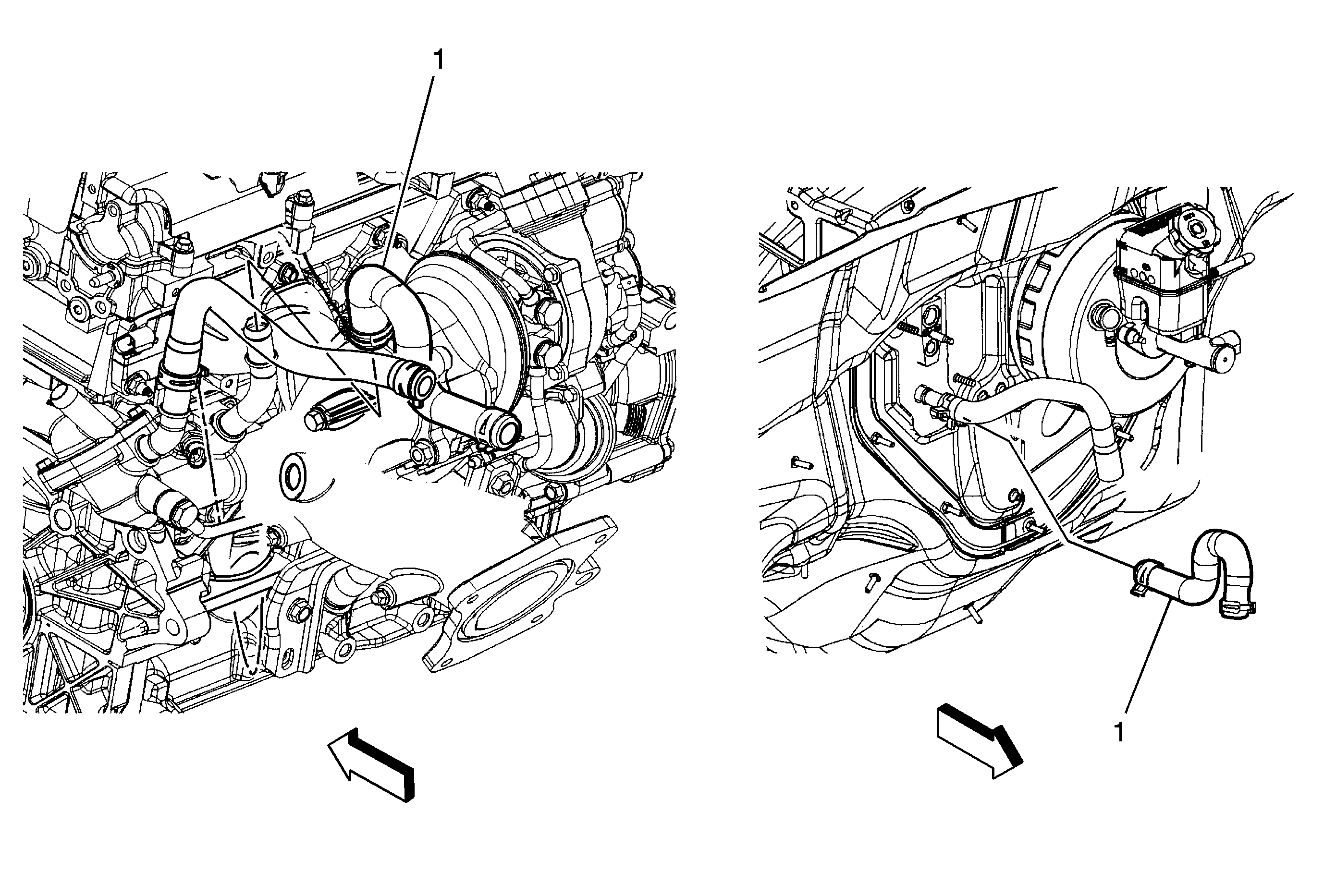 1

1