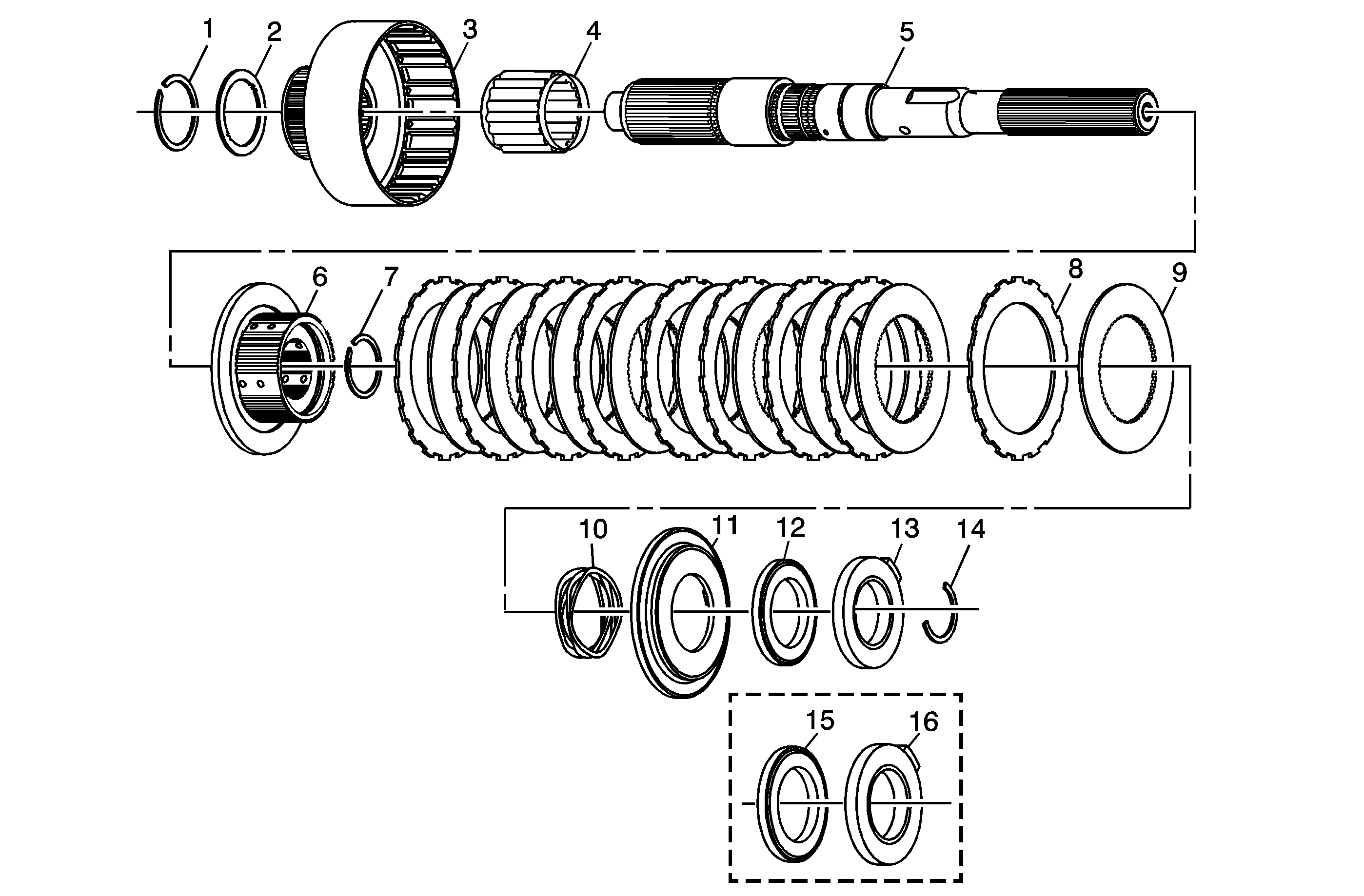 1
2
3
4
5
6
7
8
9
10
11
12
13
14
15
16