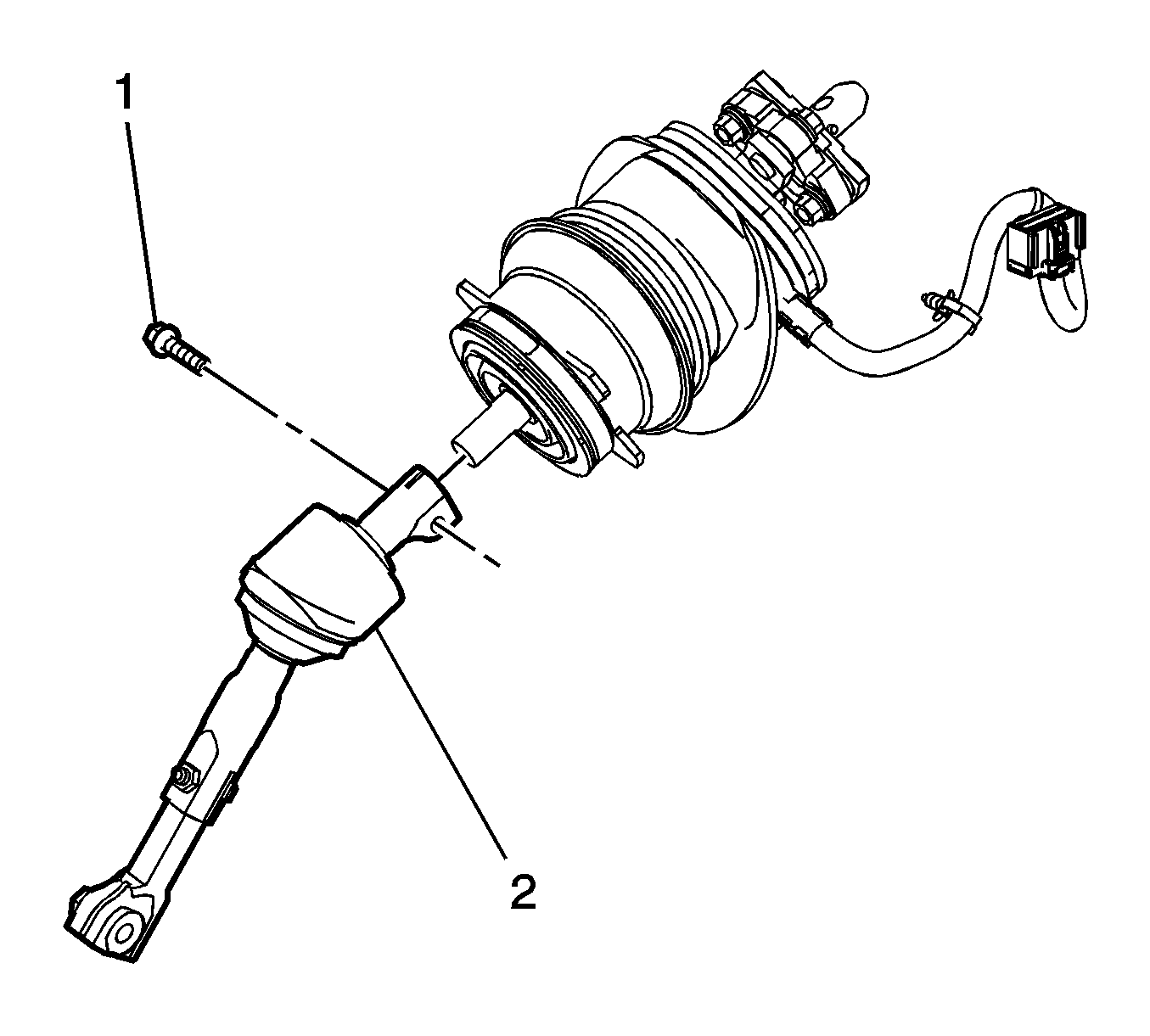 1

2