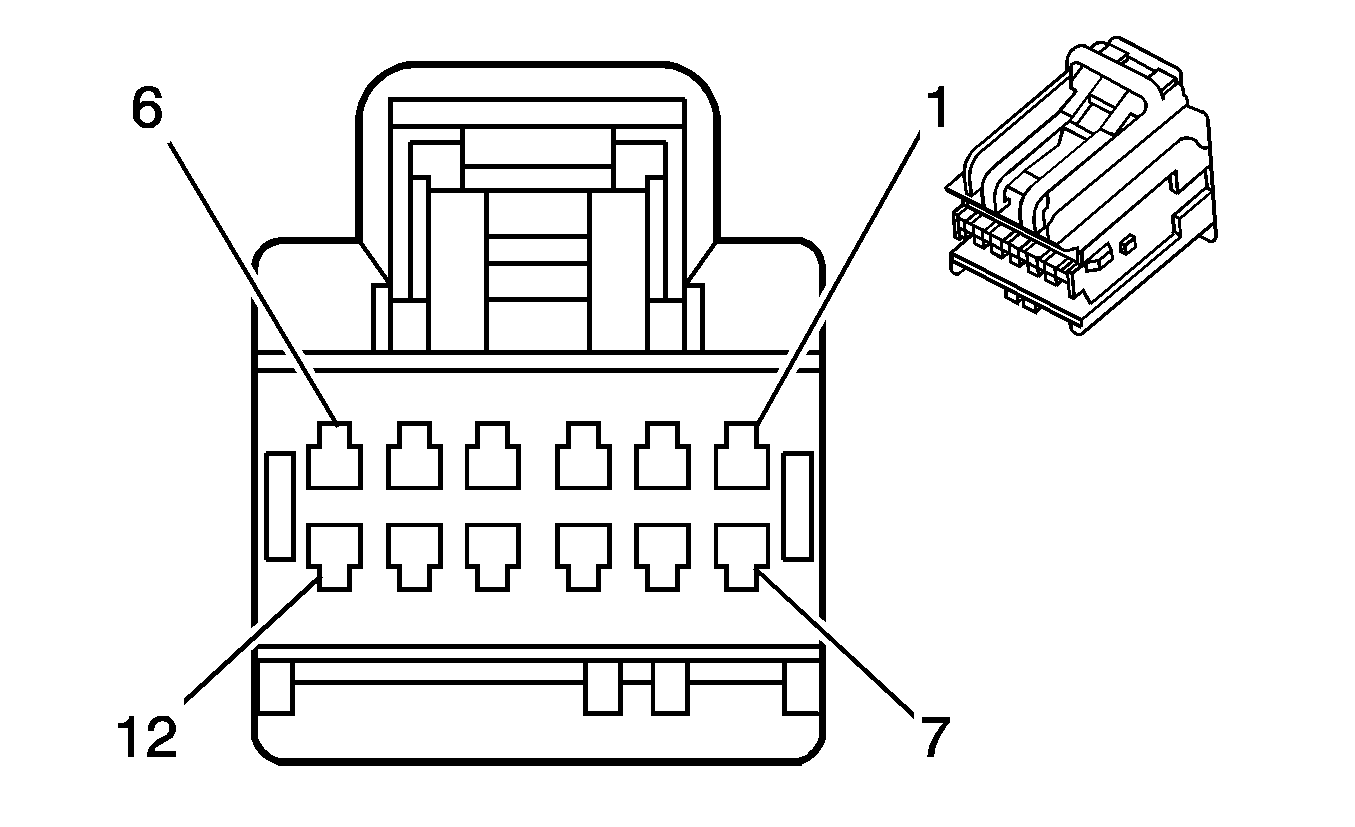 6
1
12
7