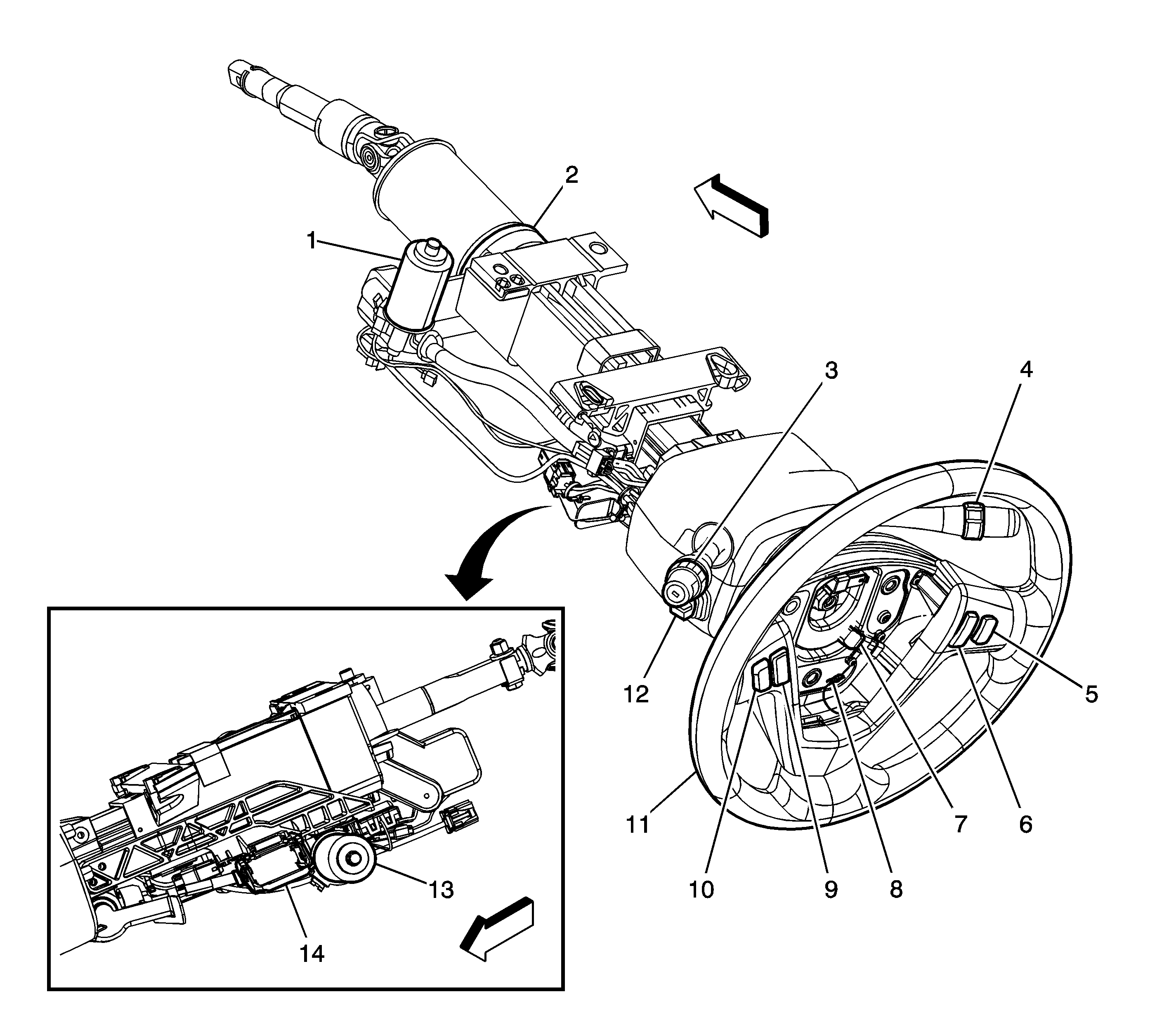 2
1
3
4
12
5
11
7
6
10
9
8
13
14