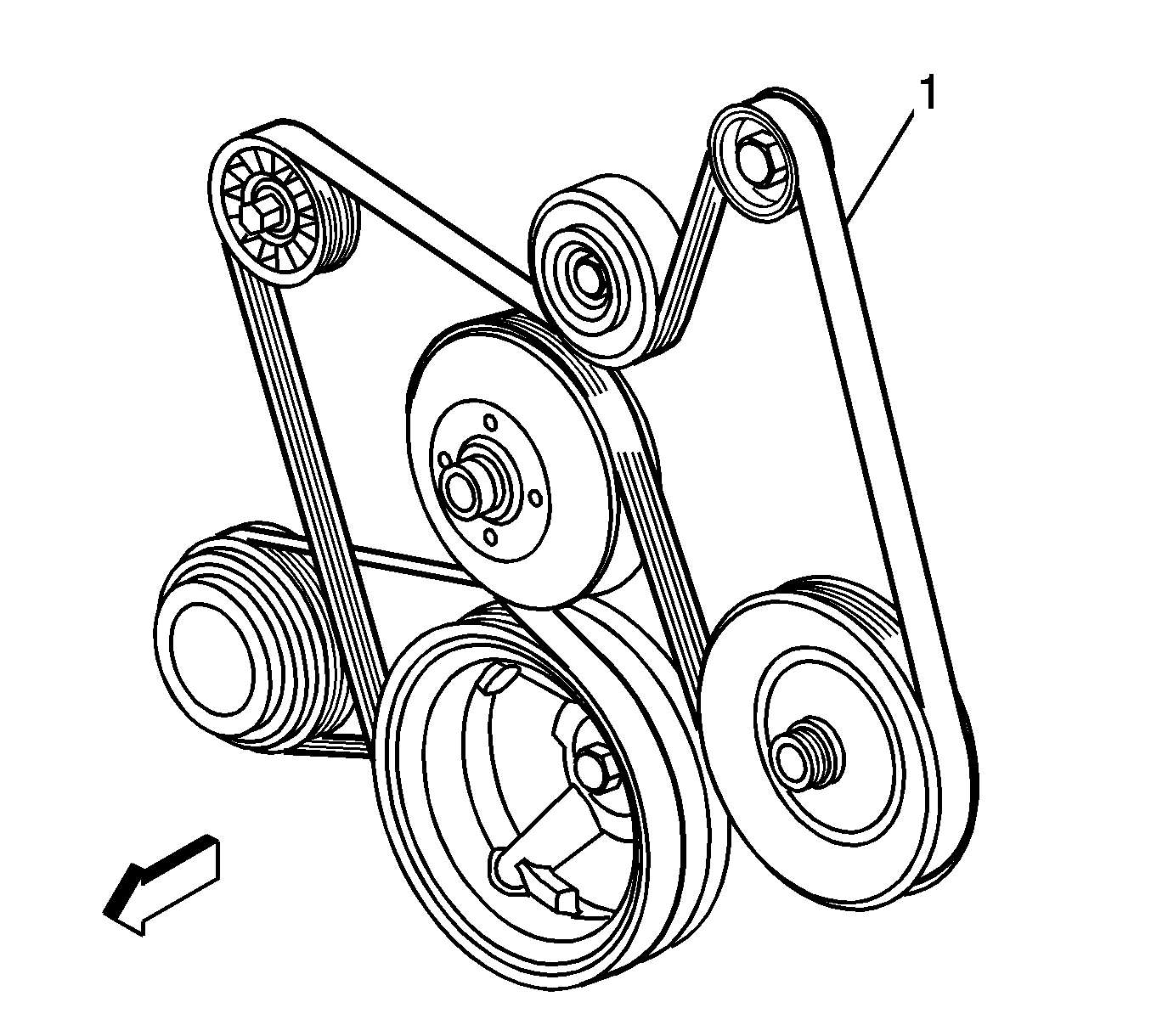 1