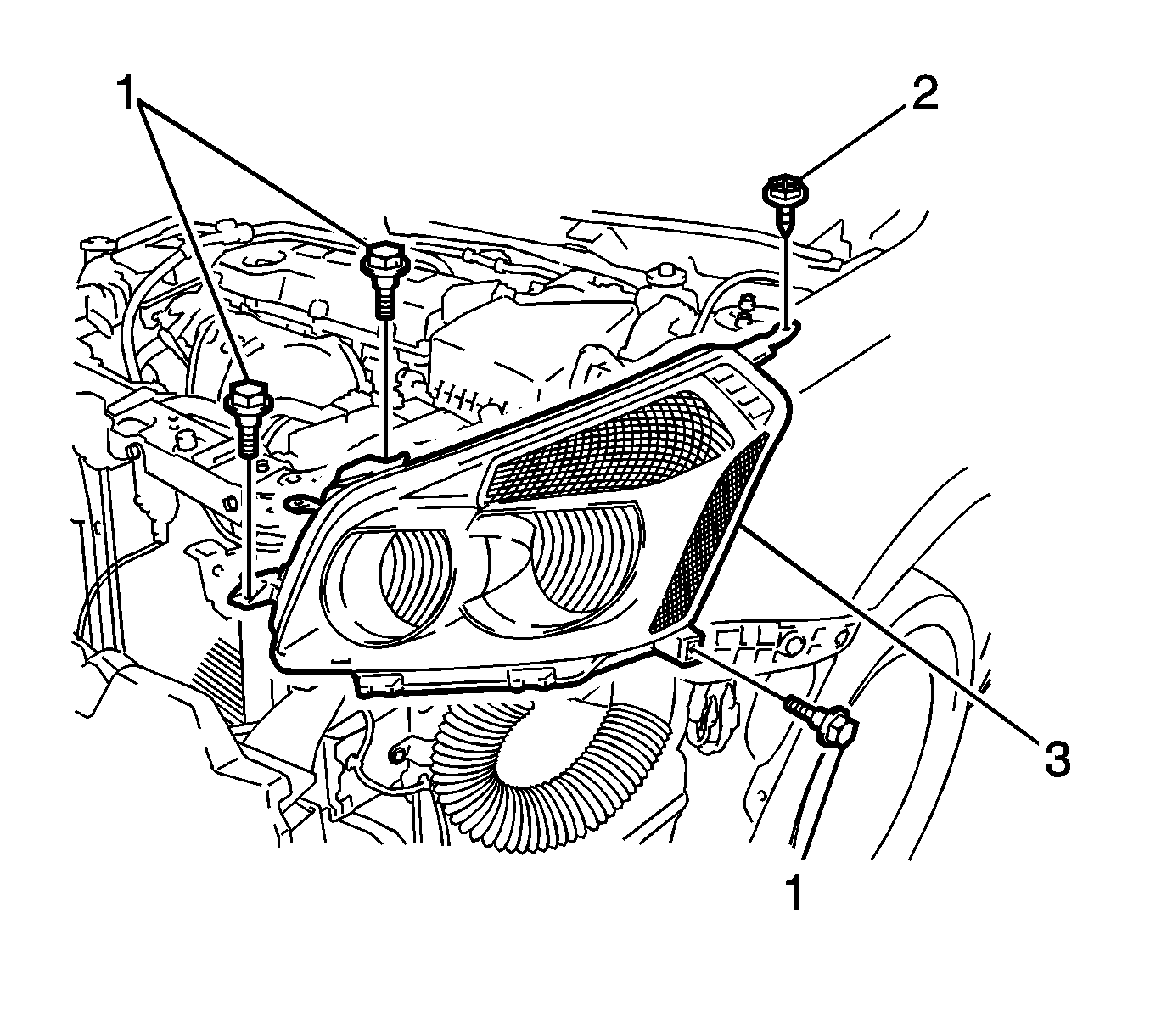 1
2
3
1