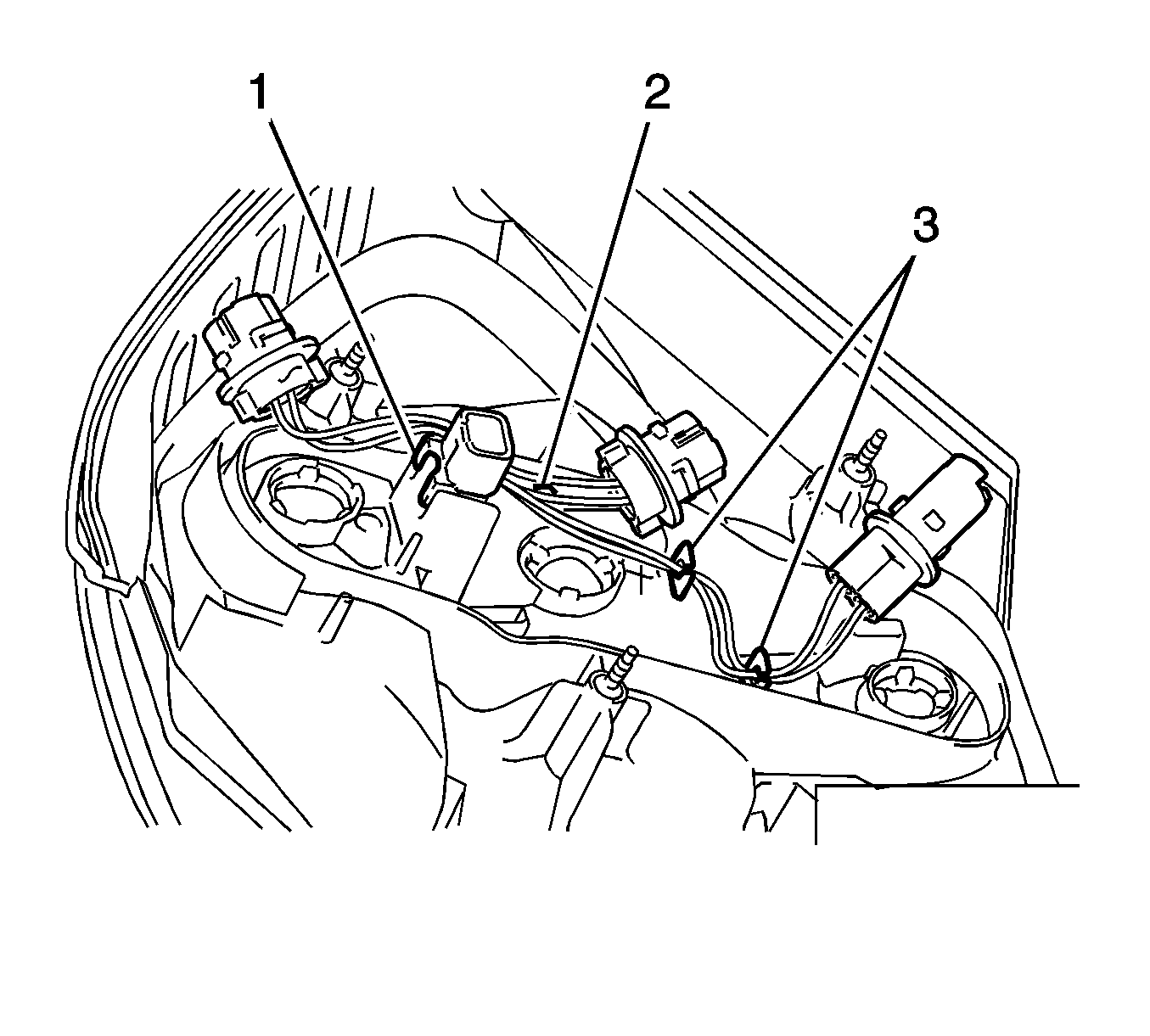 1
2
3