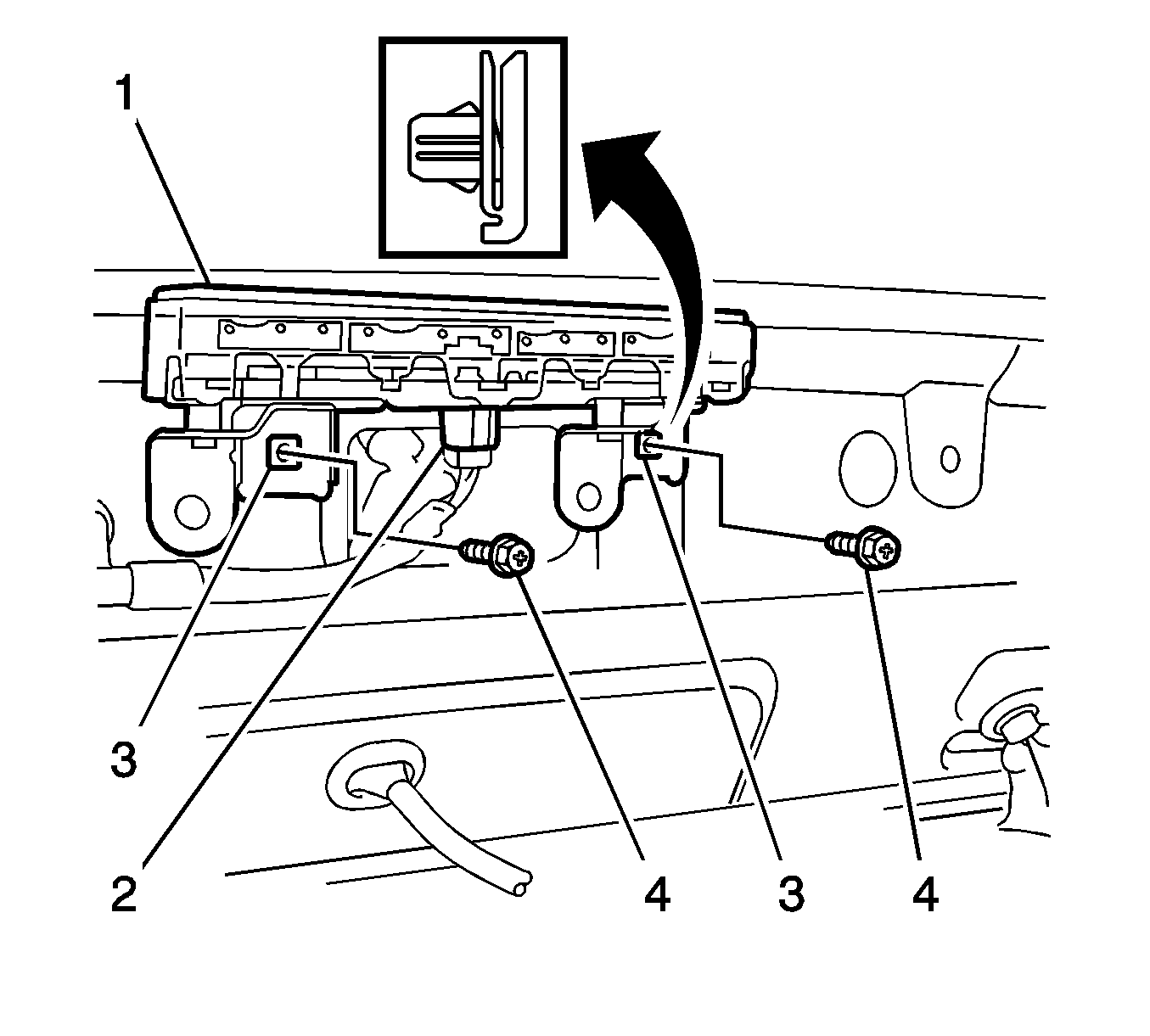 1

3

2

4

3

4