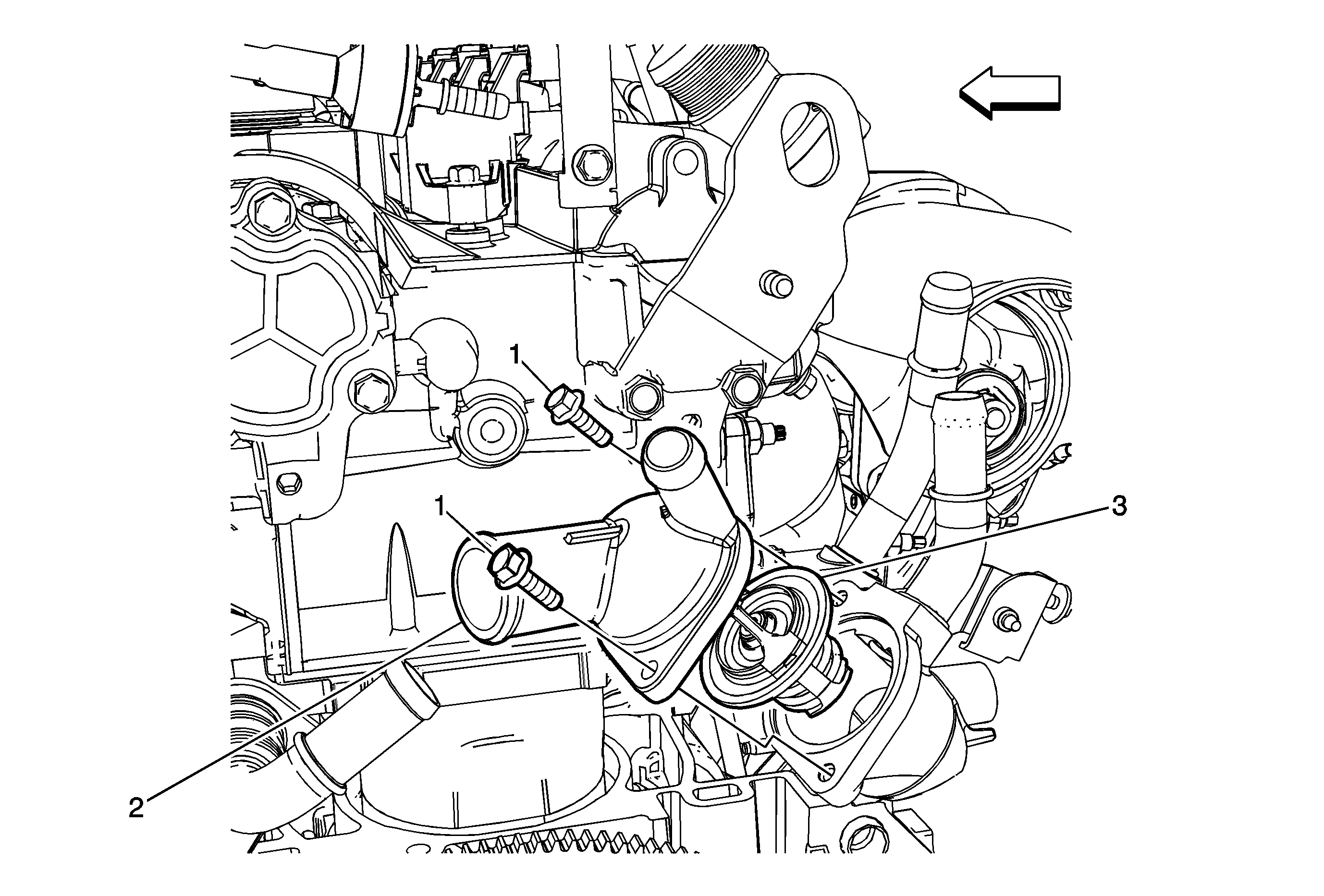 1
1
3
2