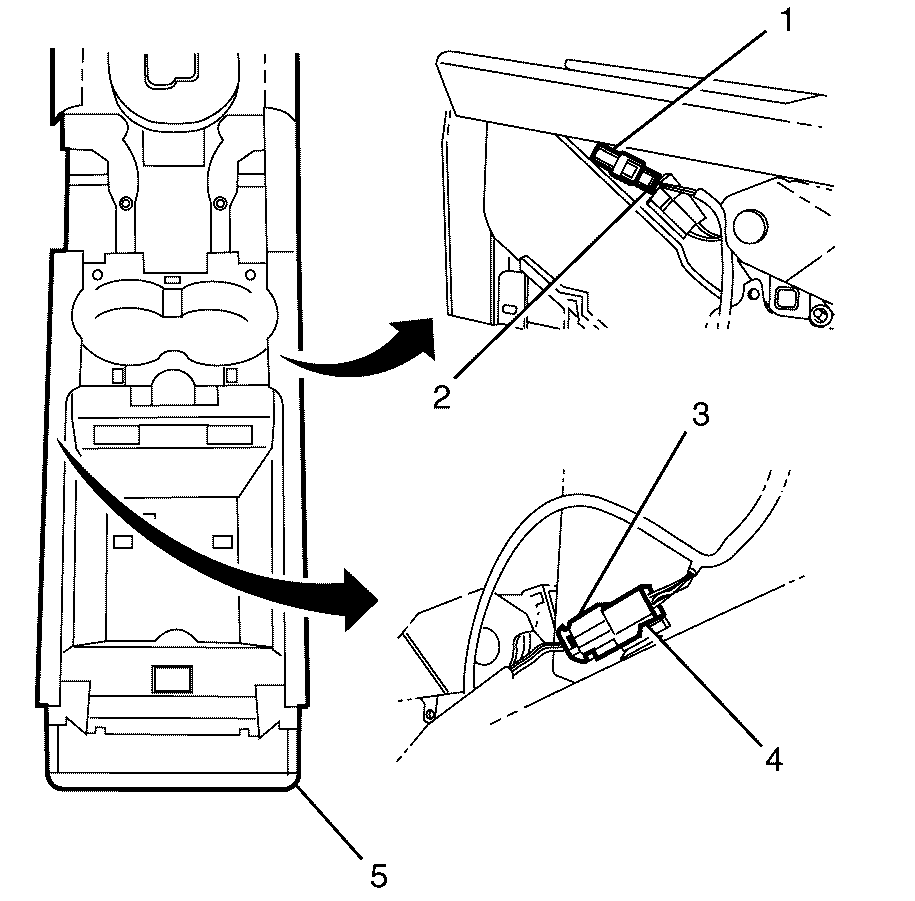 1
2
3
4
5