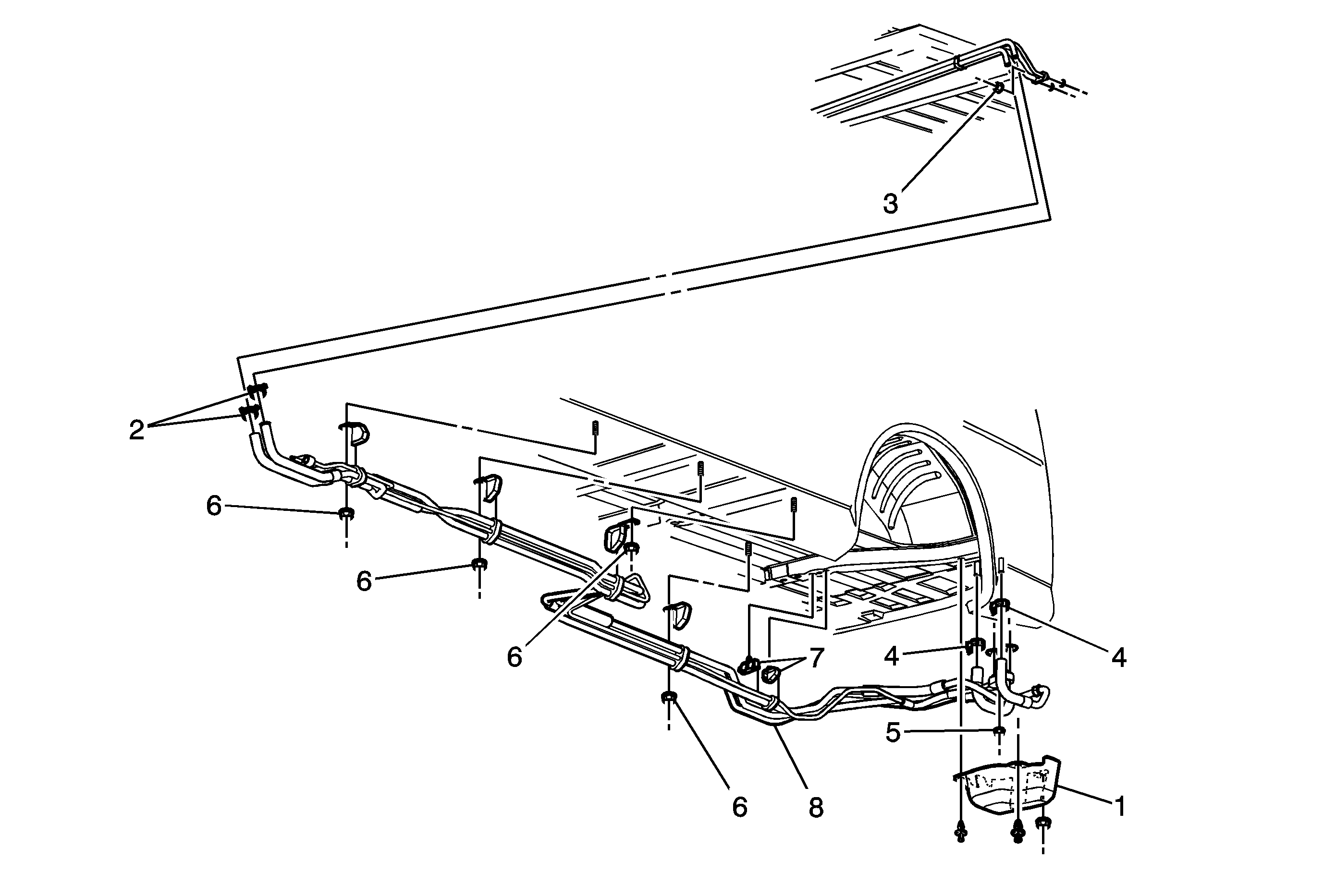 3
2
6
6
6
7
4
4
5
6
8
1