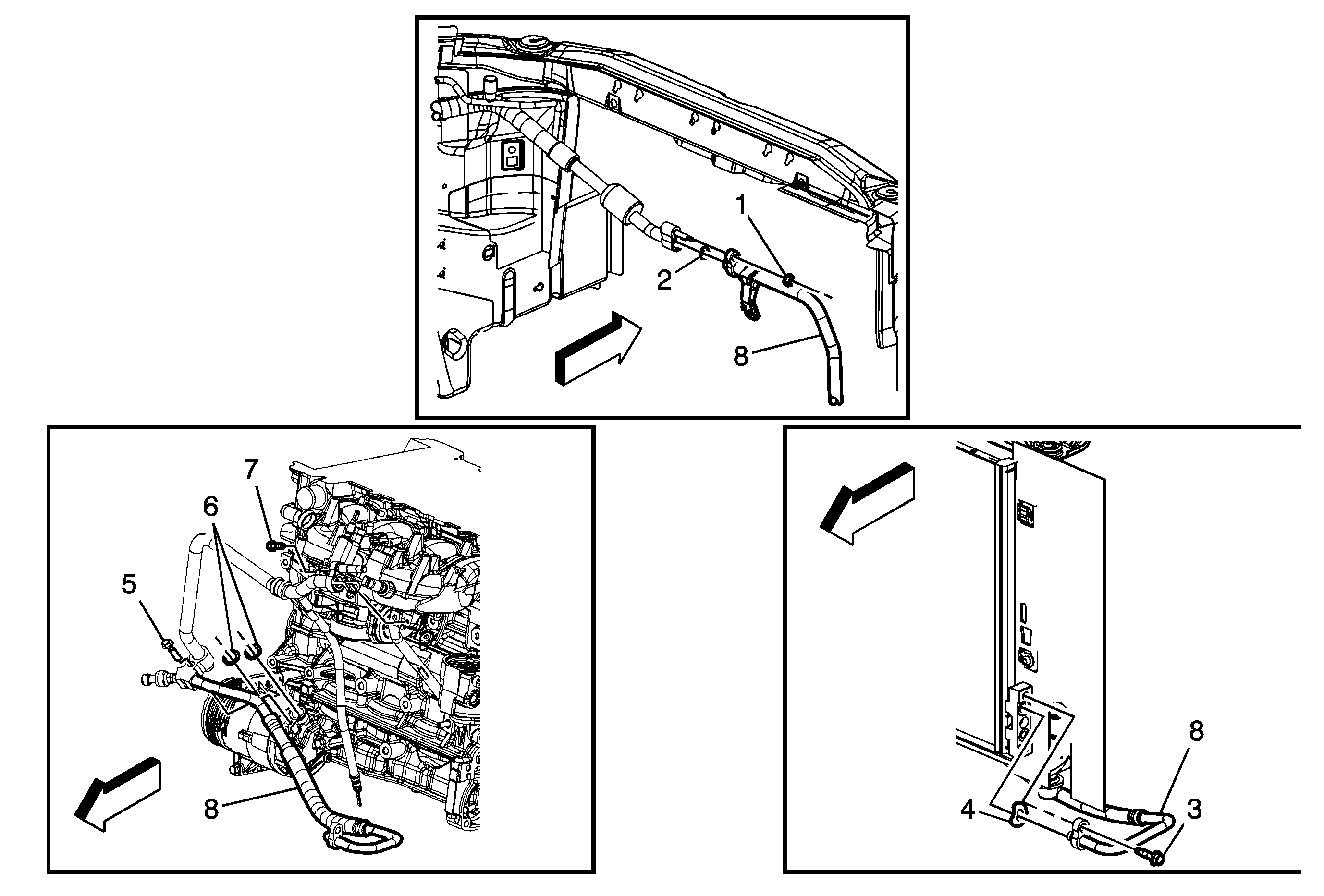 1
2
8
7
6
5
8
8
4
3