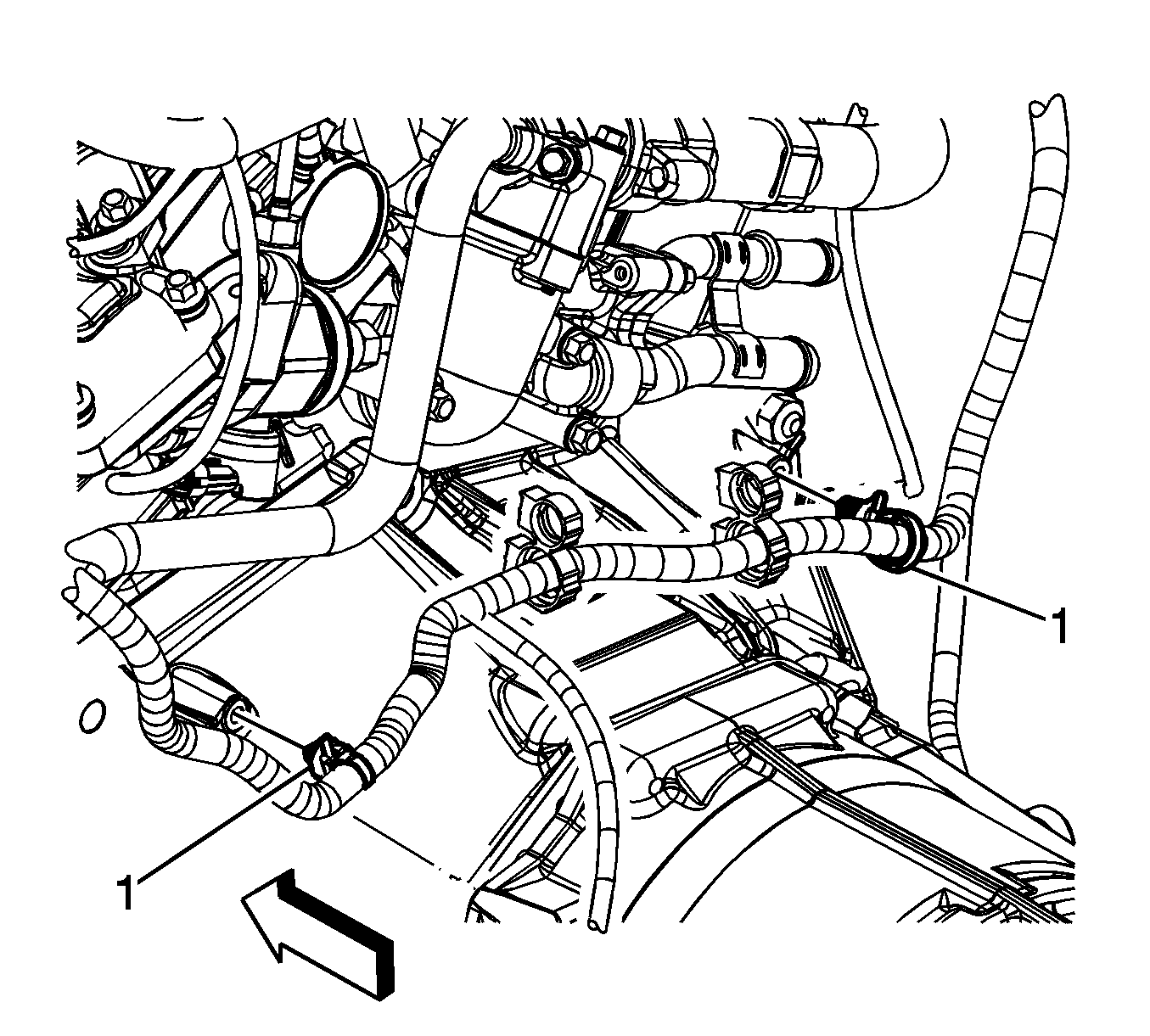 1

1