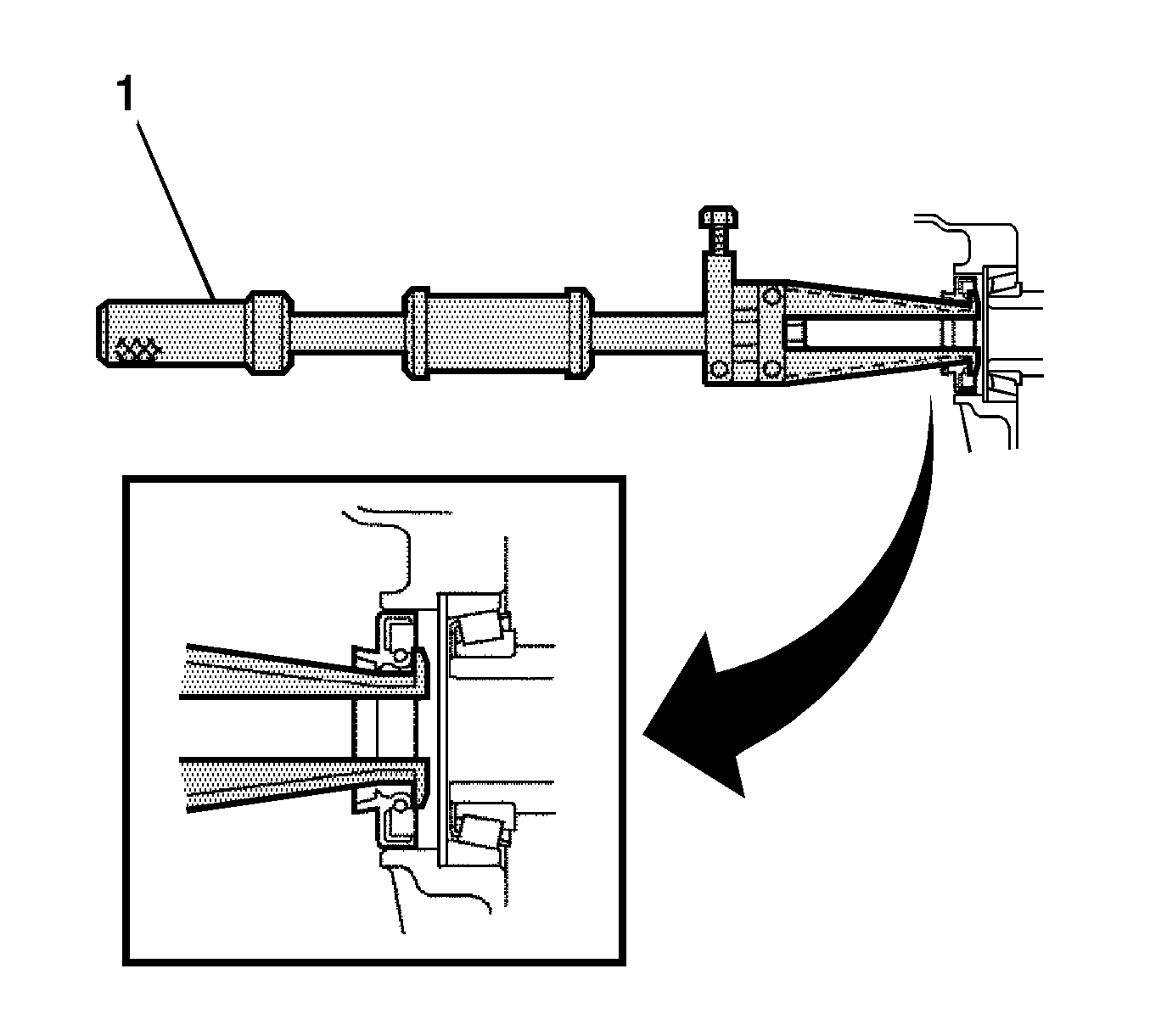 1