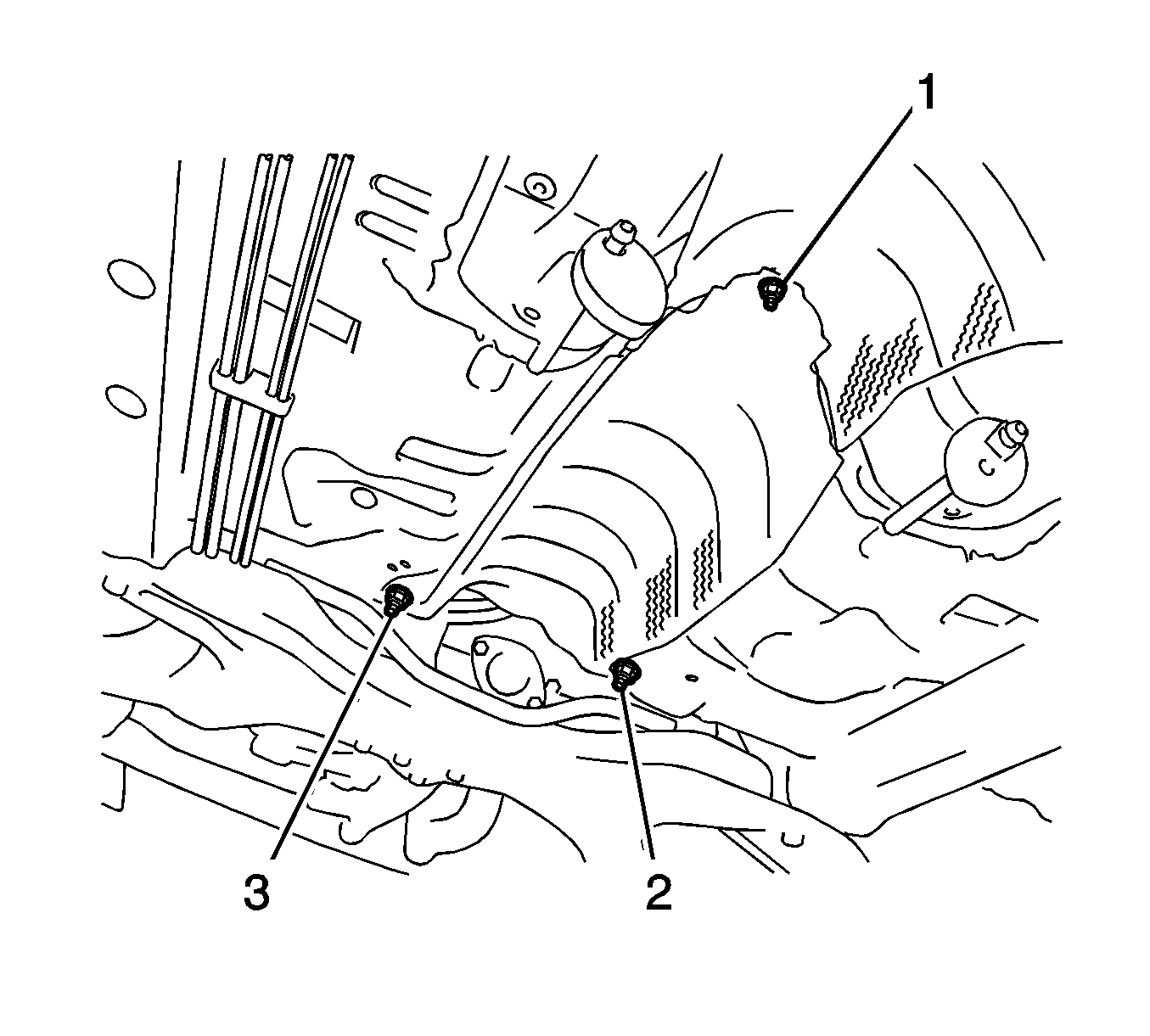 1
3
2