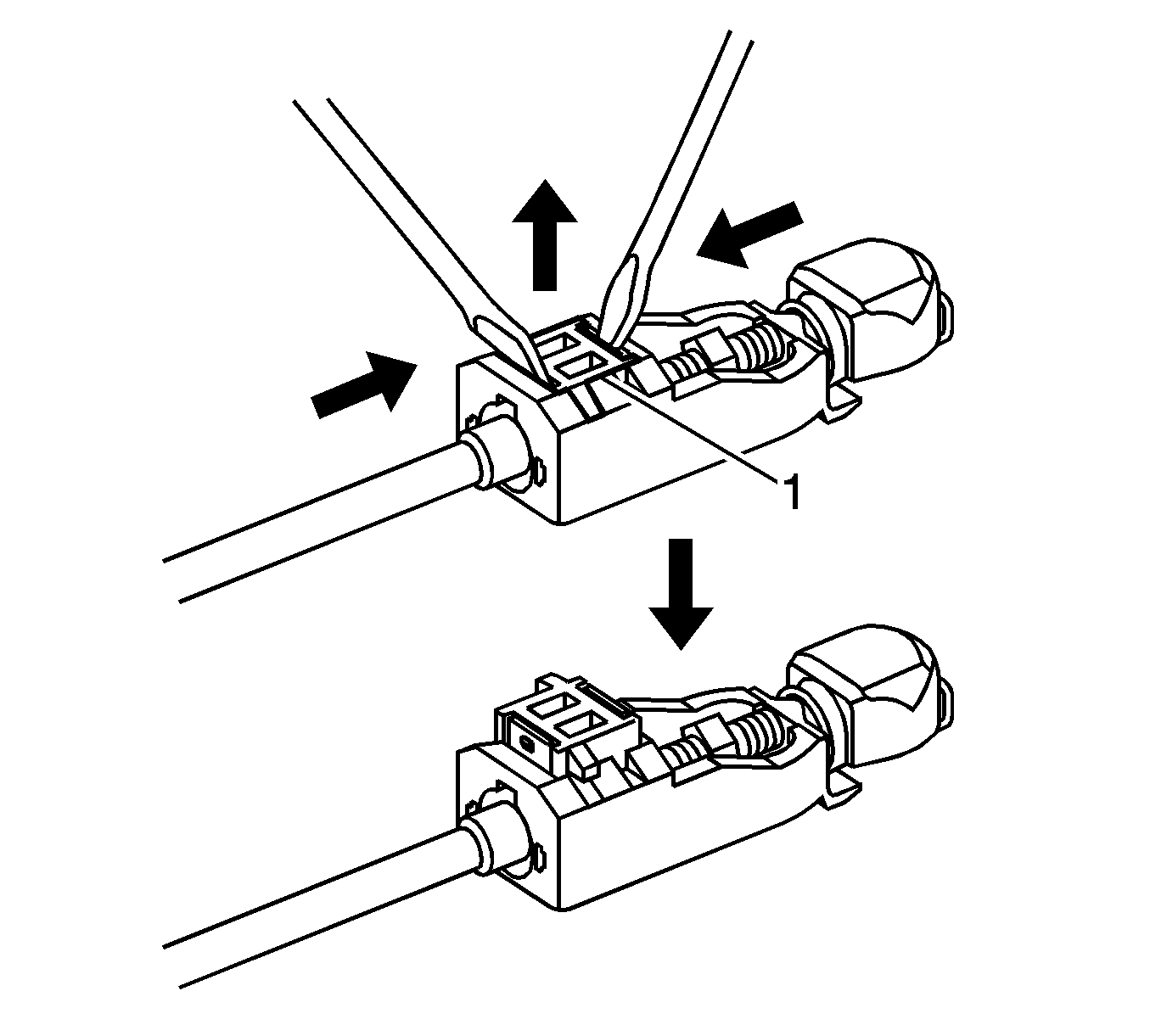 1