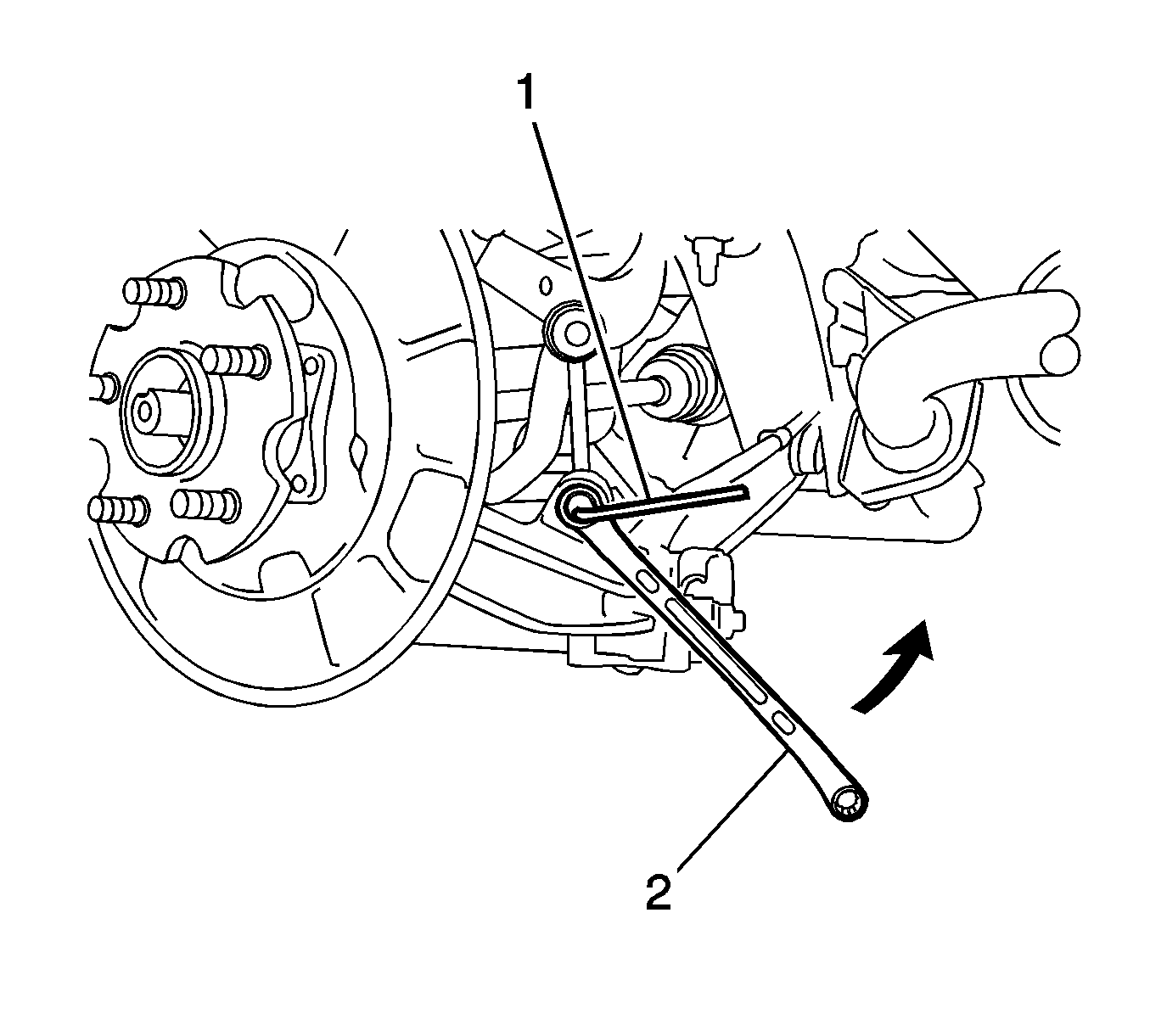 1
2