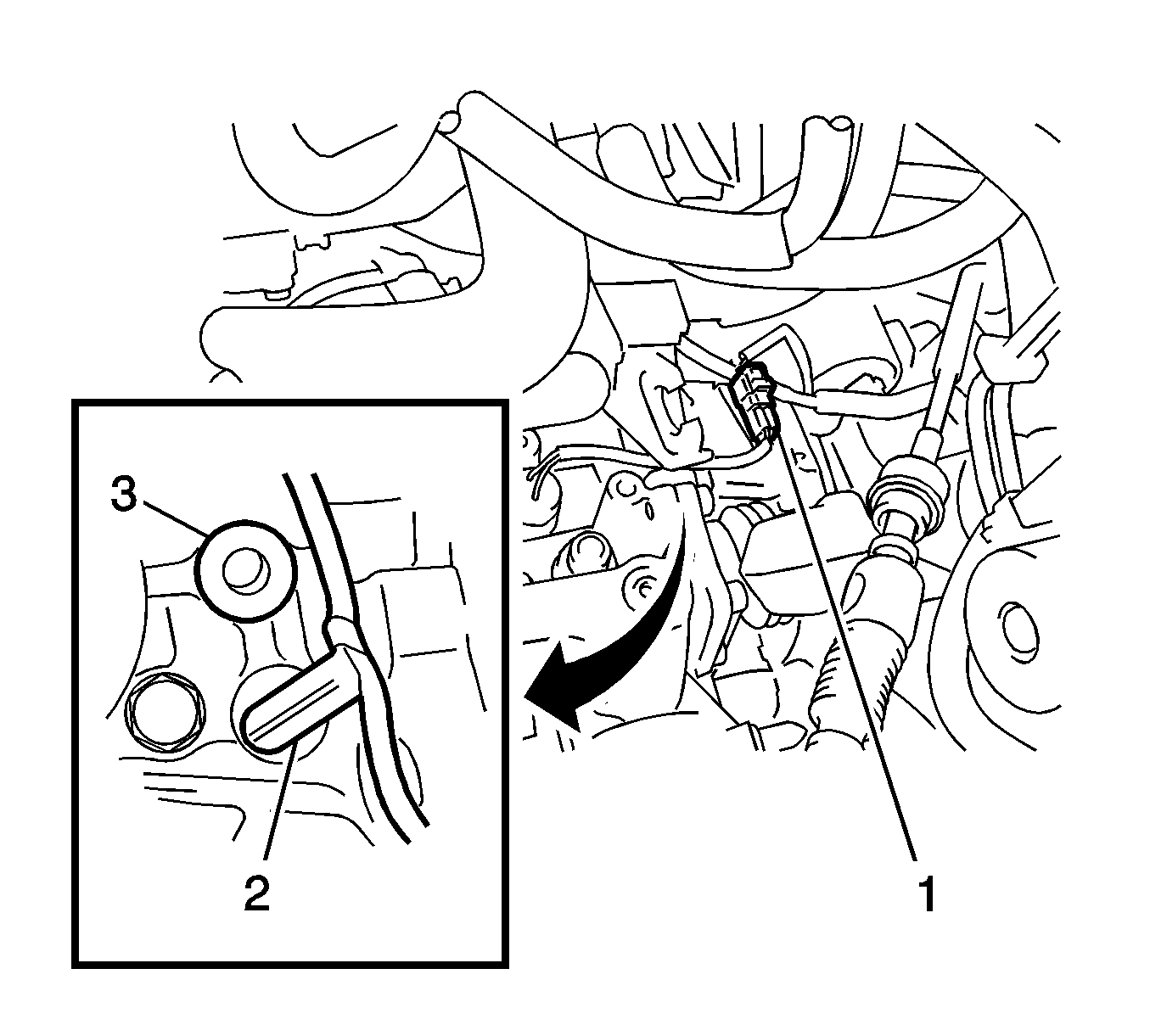 3
2
1