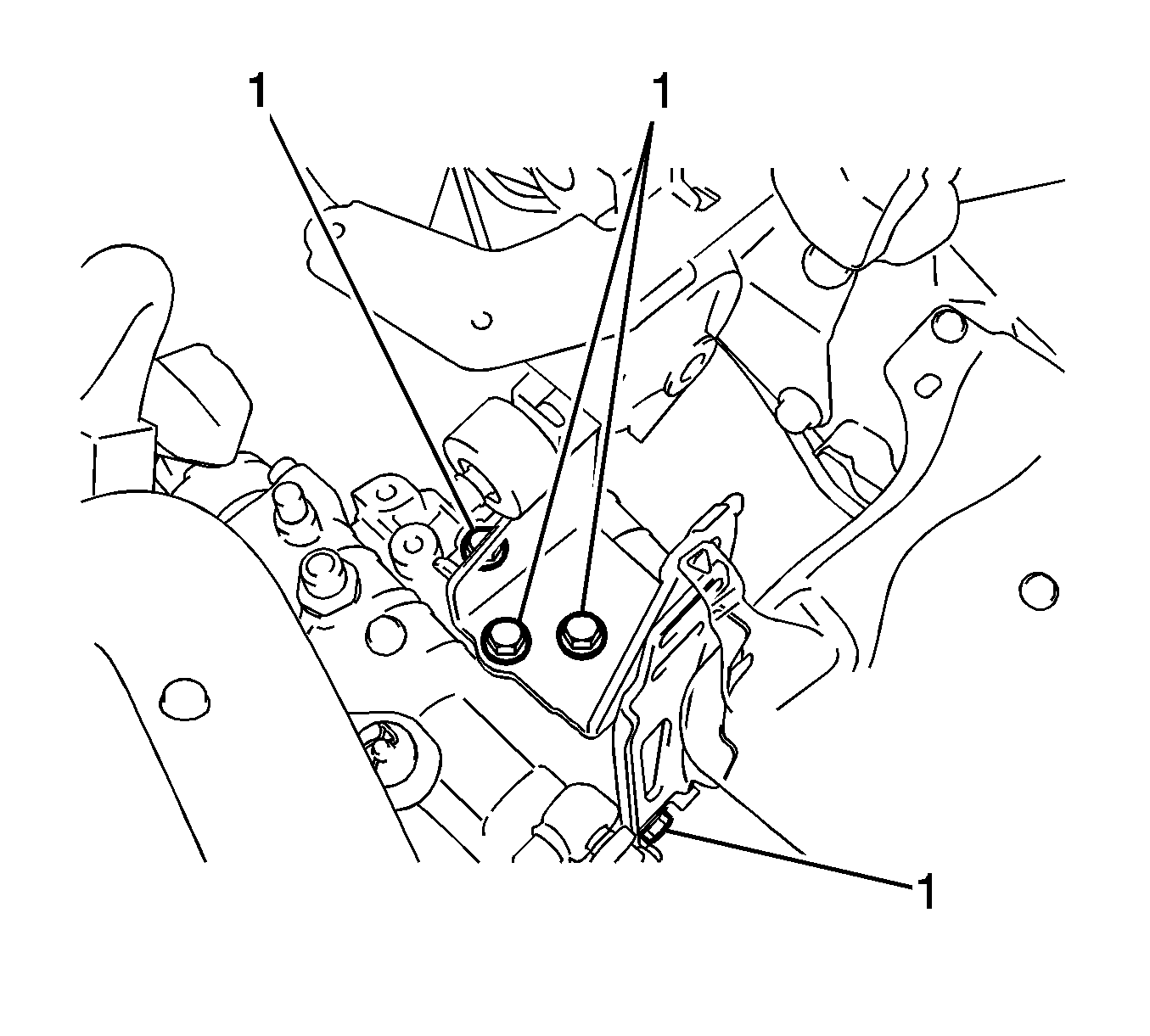 1
1
1