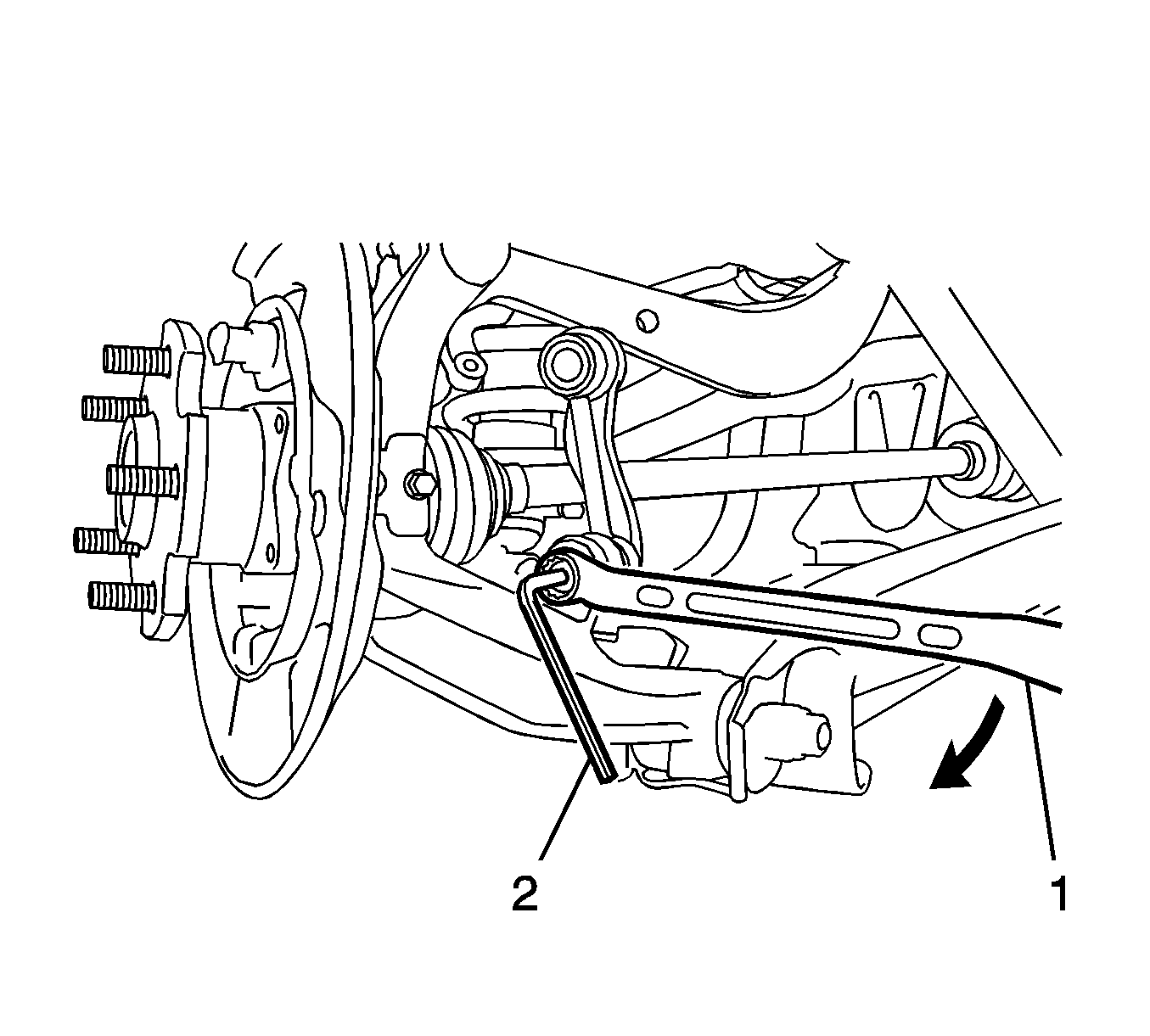 2

1