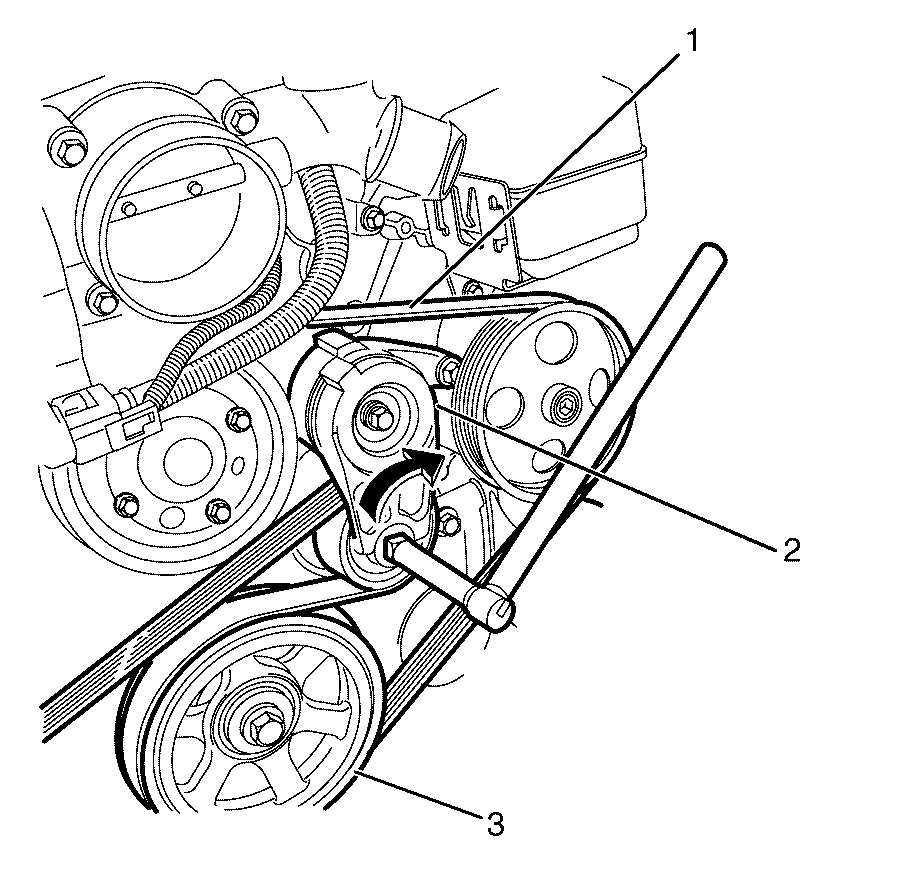 1
2
3