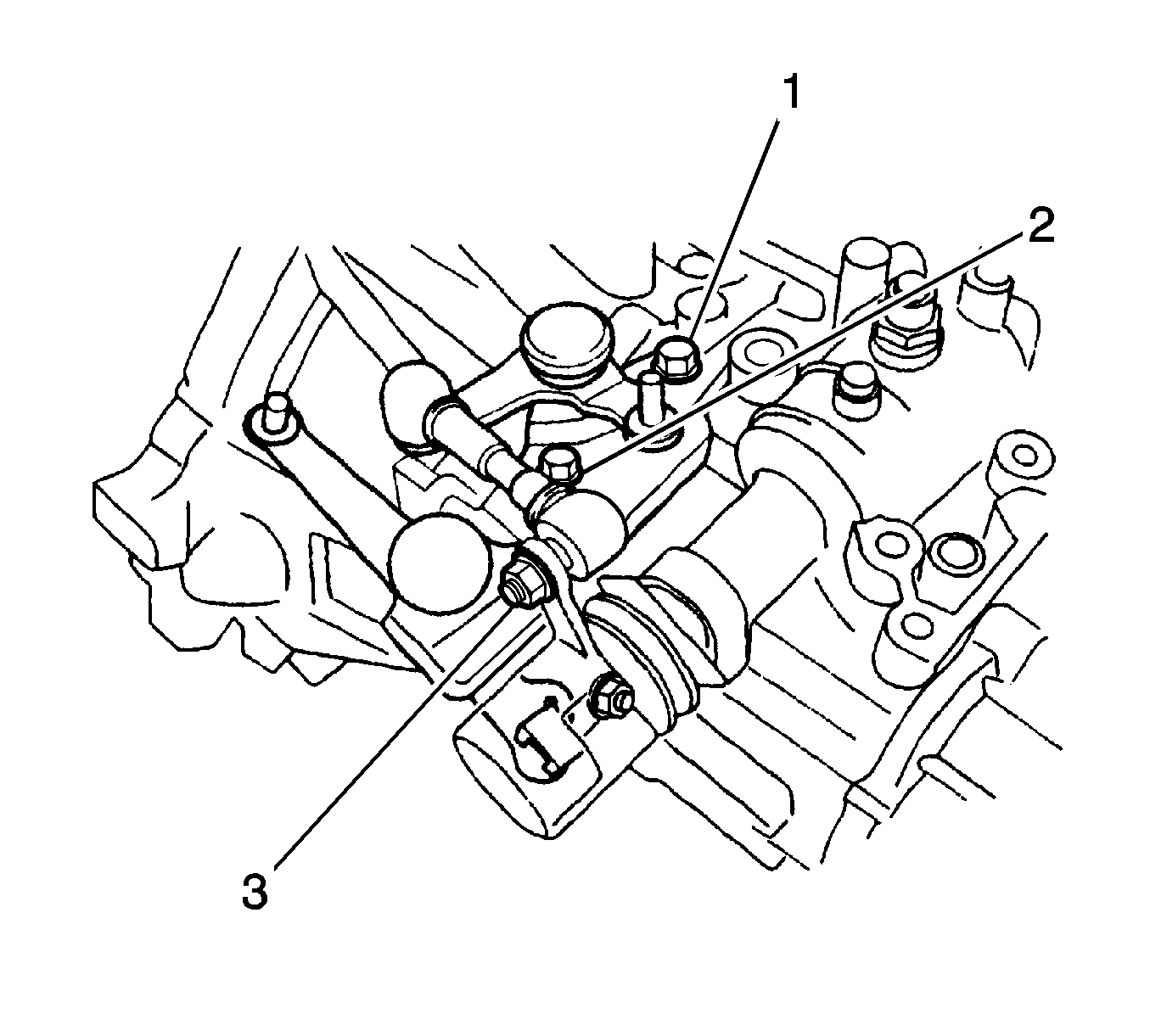 1
2
3