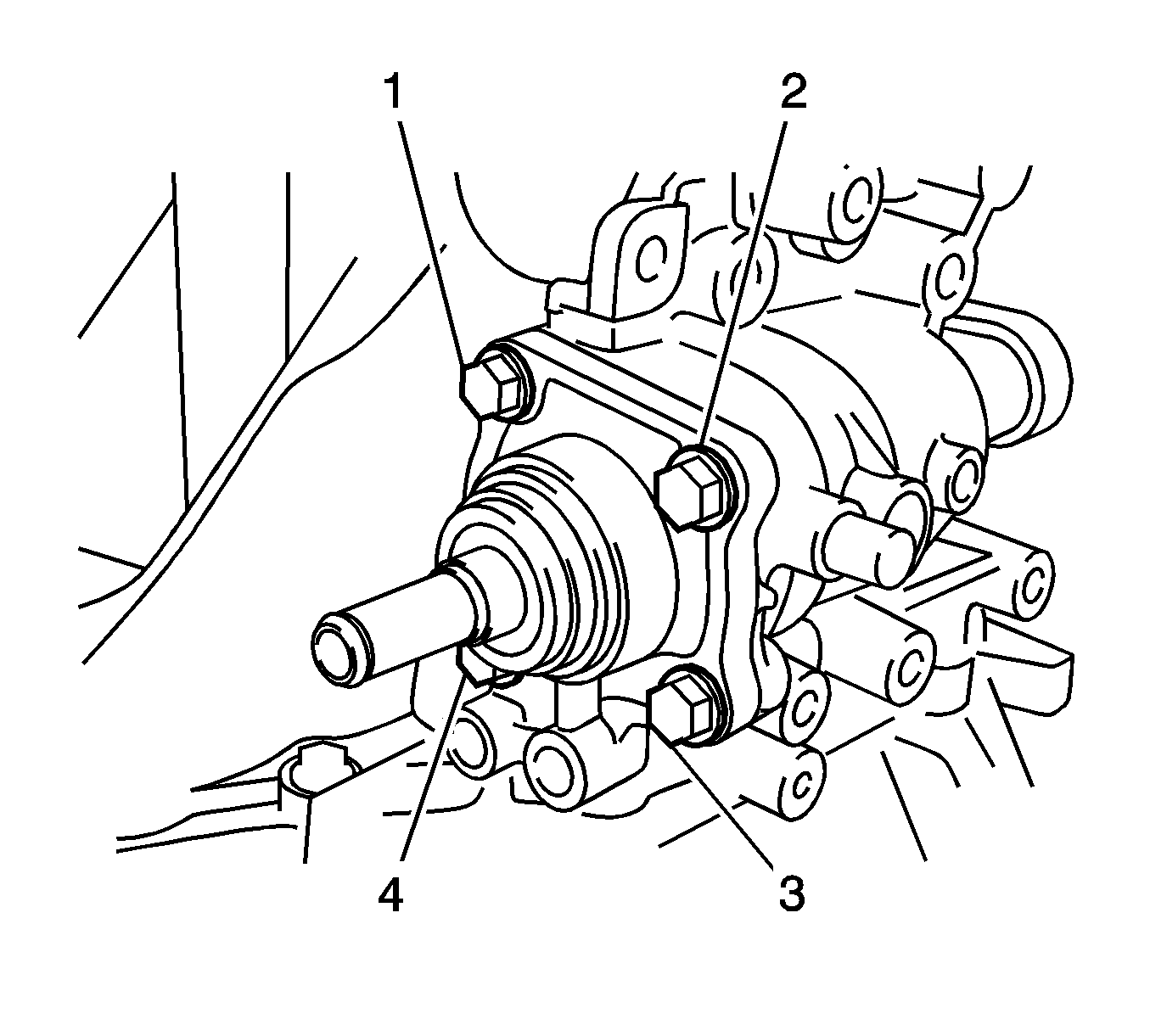 1
2
4
3