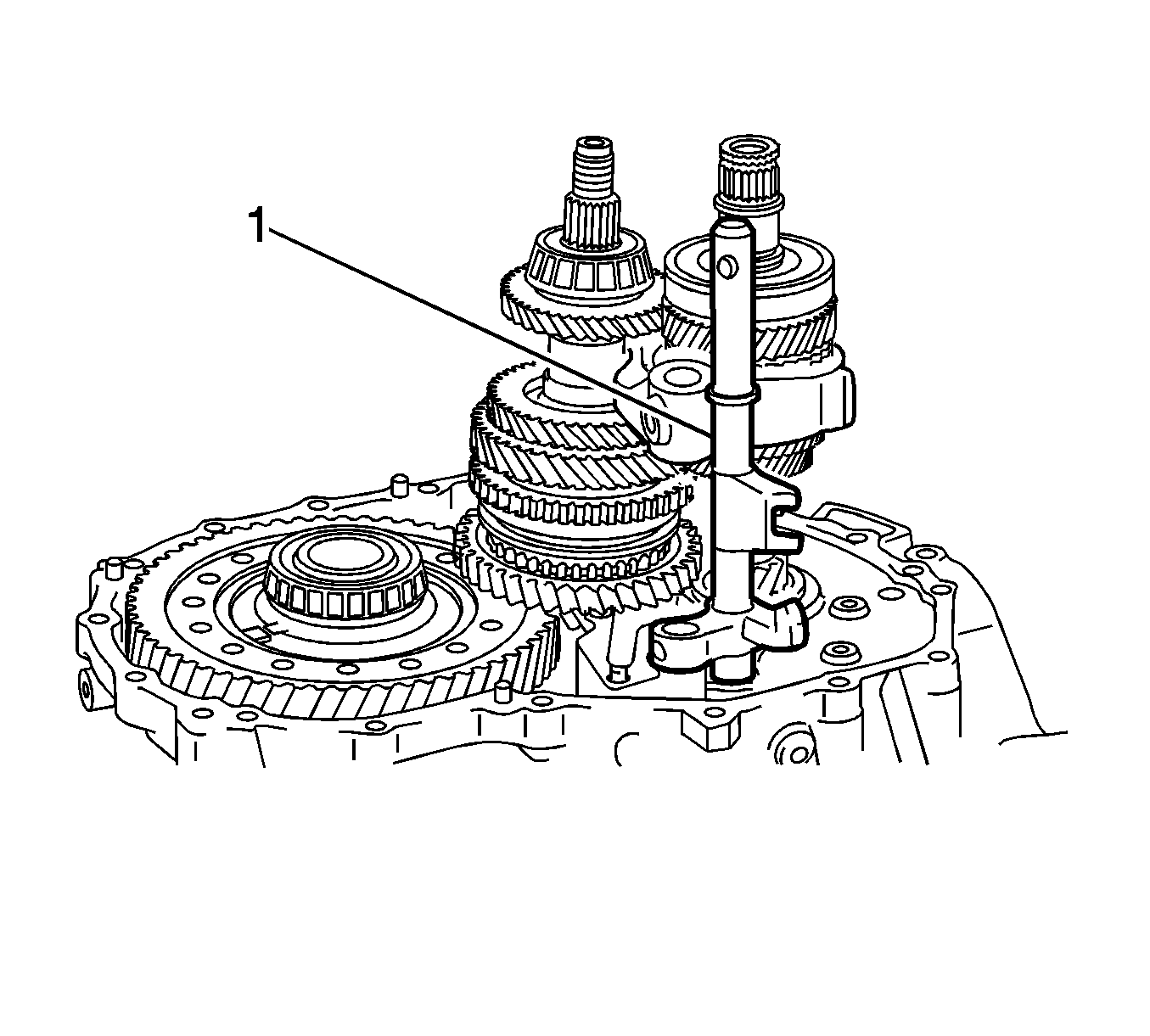 1