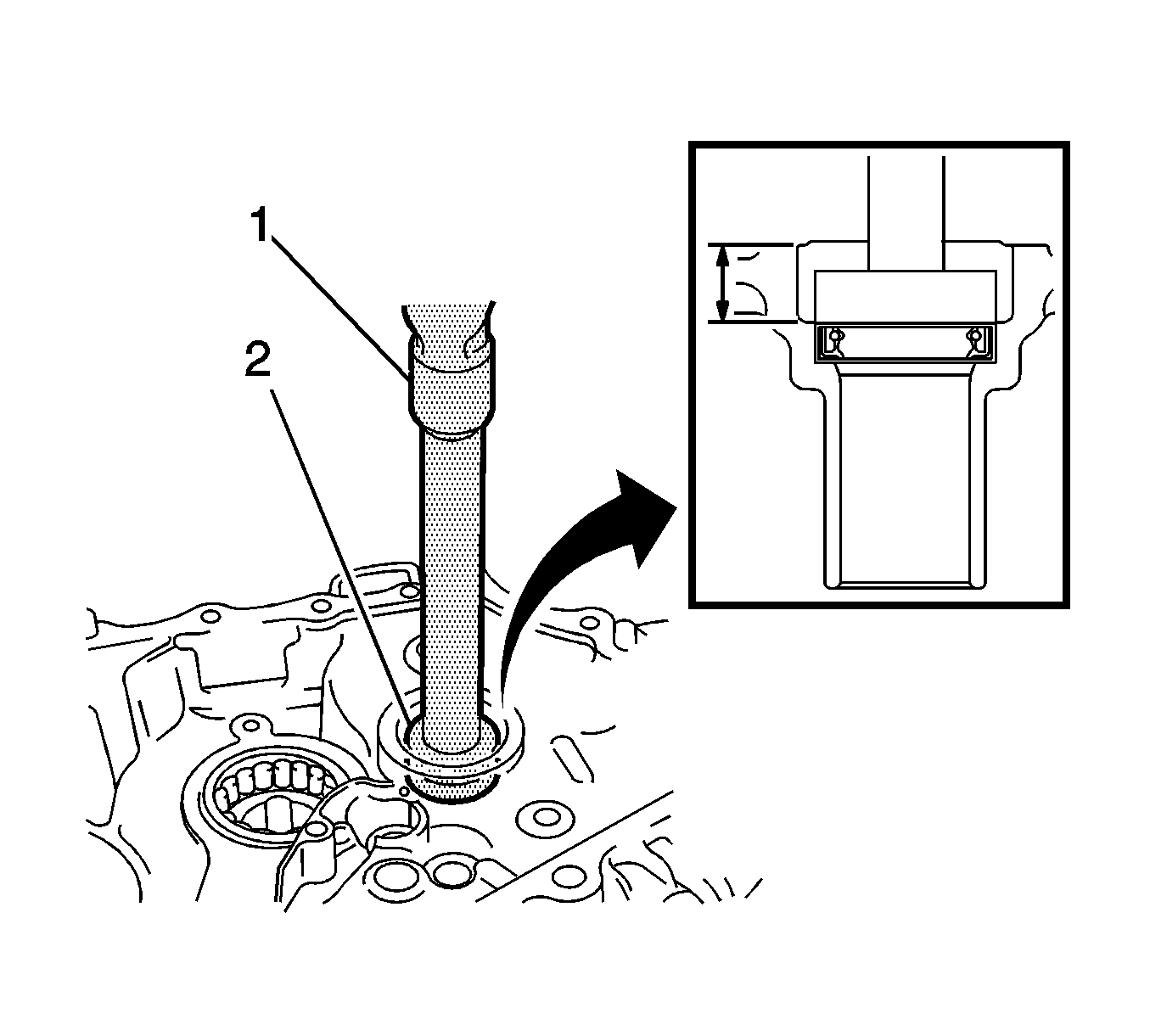 1
2