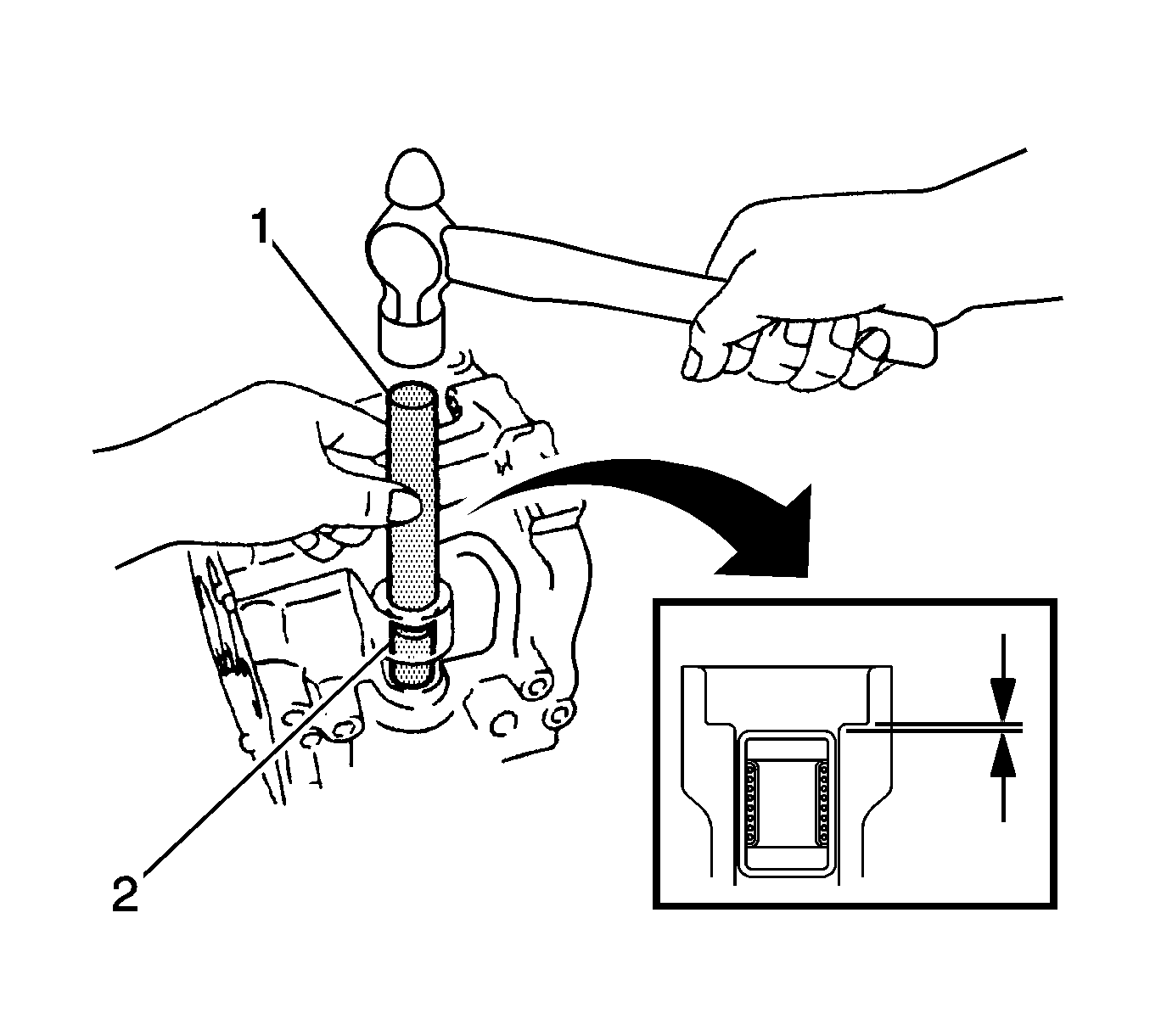 1

2