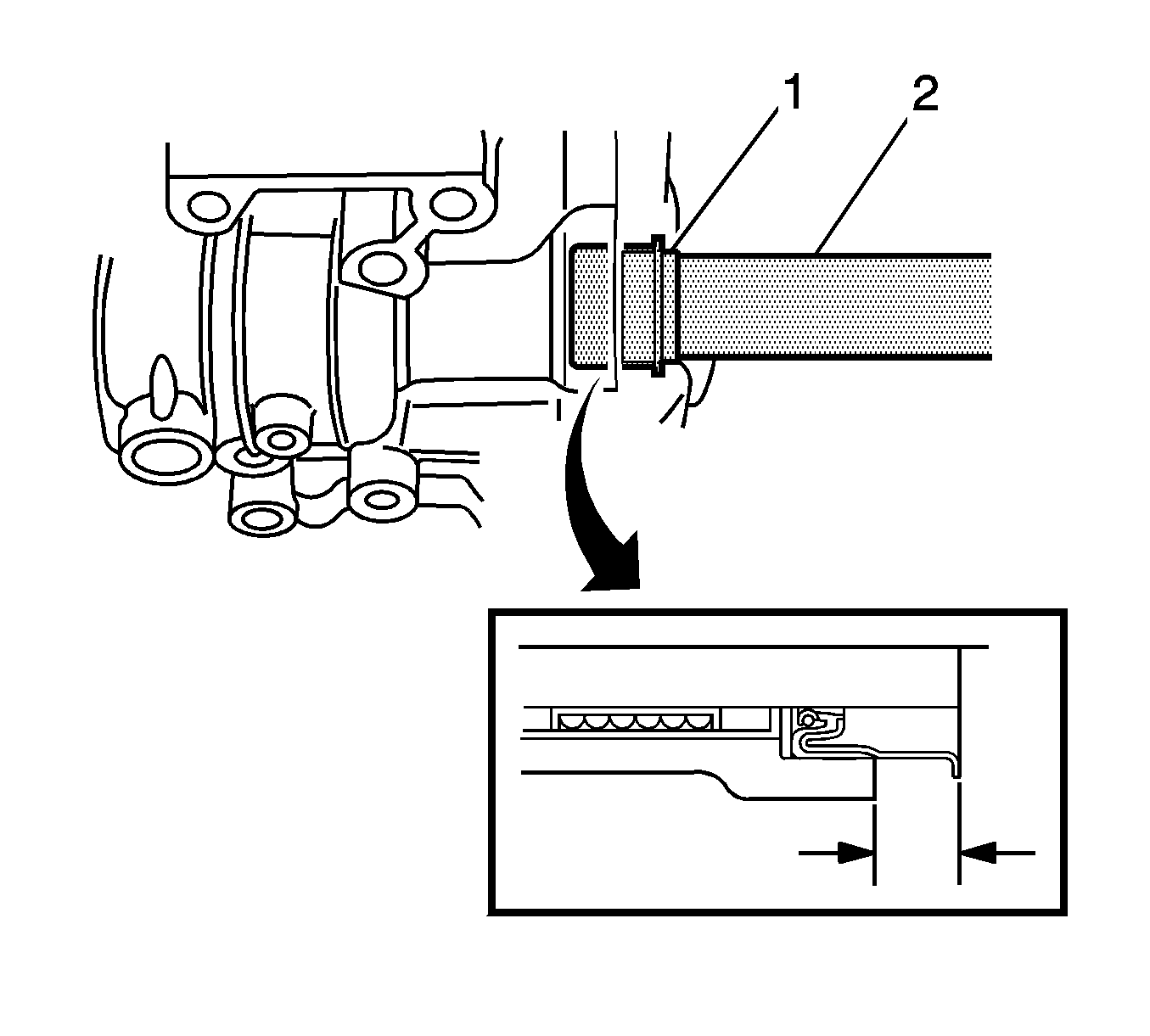 1
2