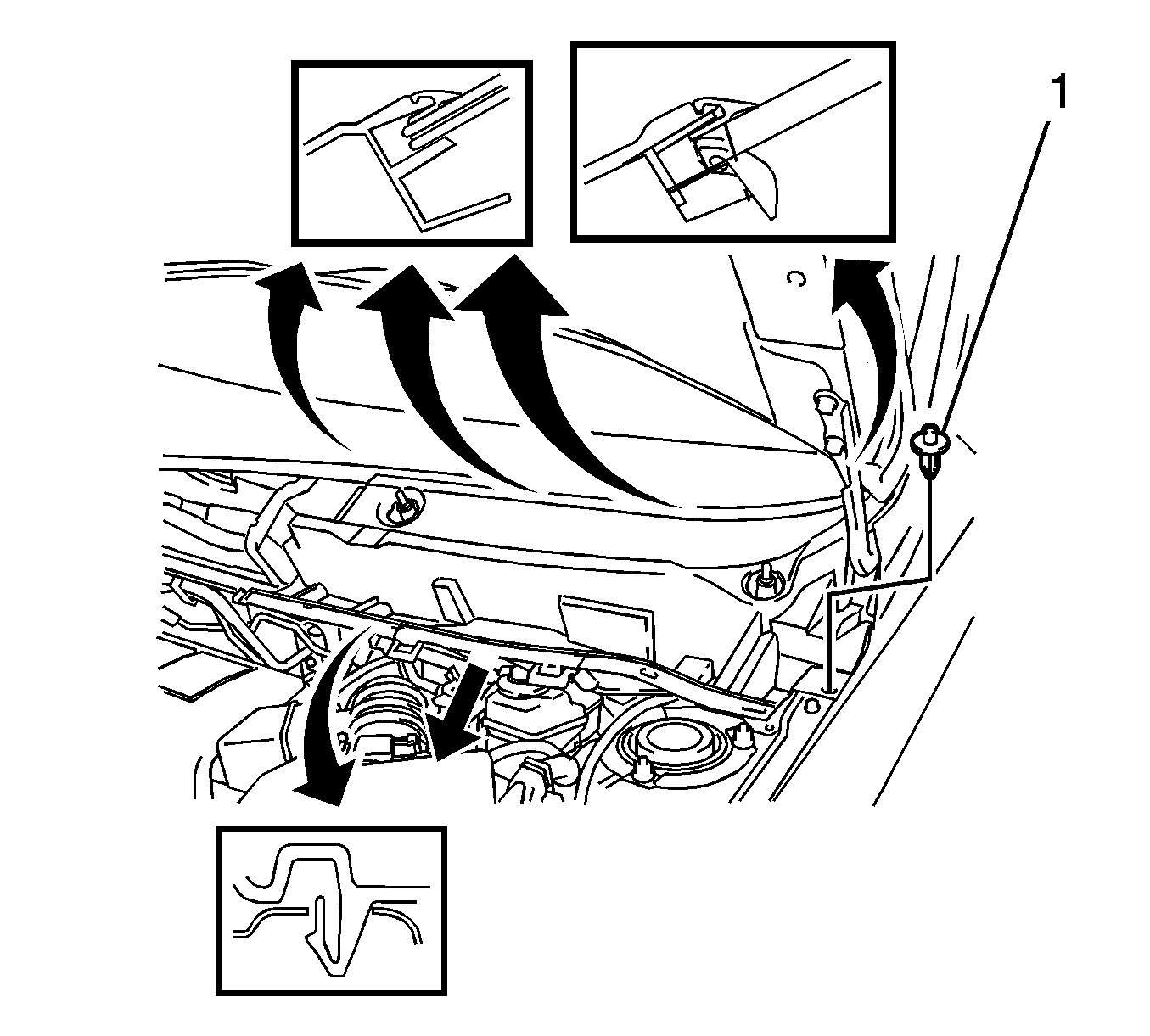 1