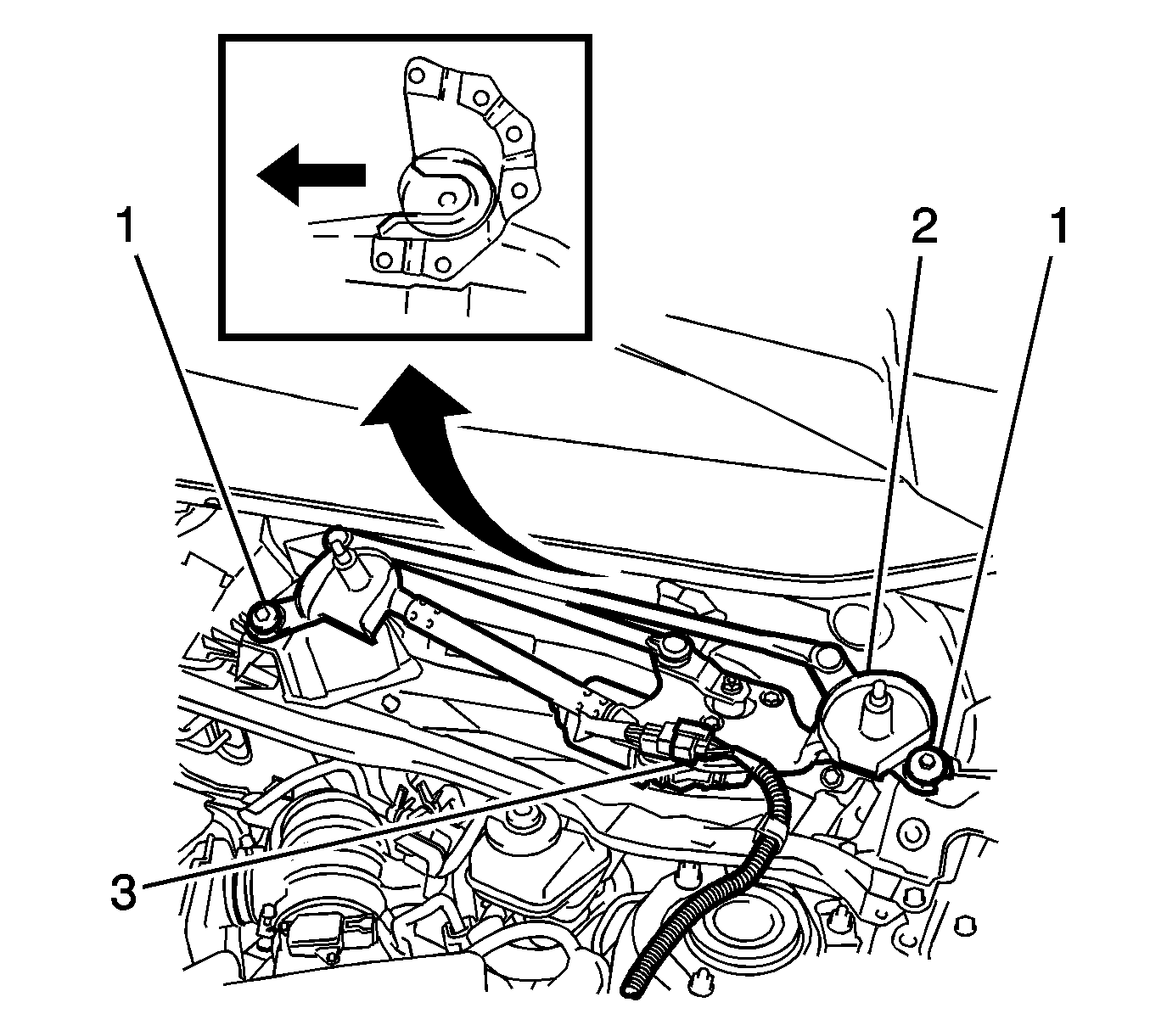 1
2
1
3