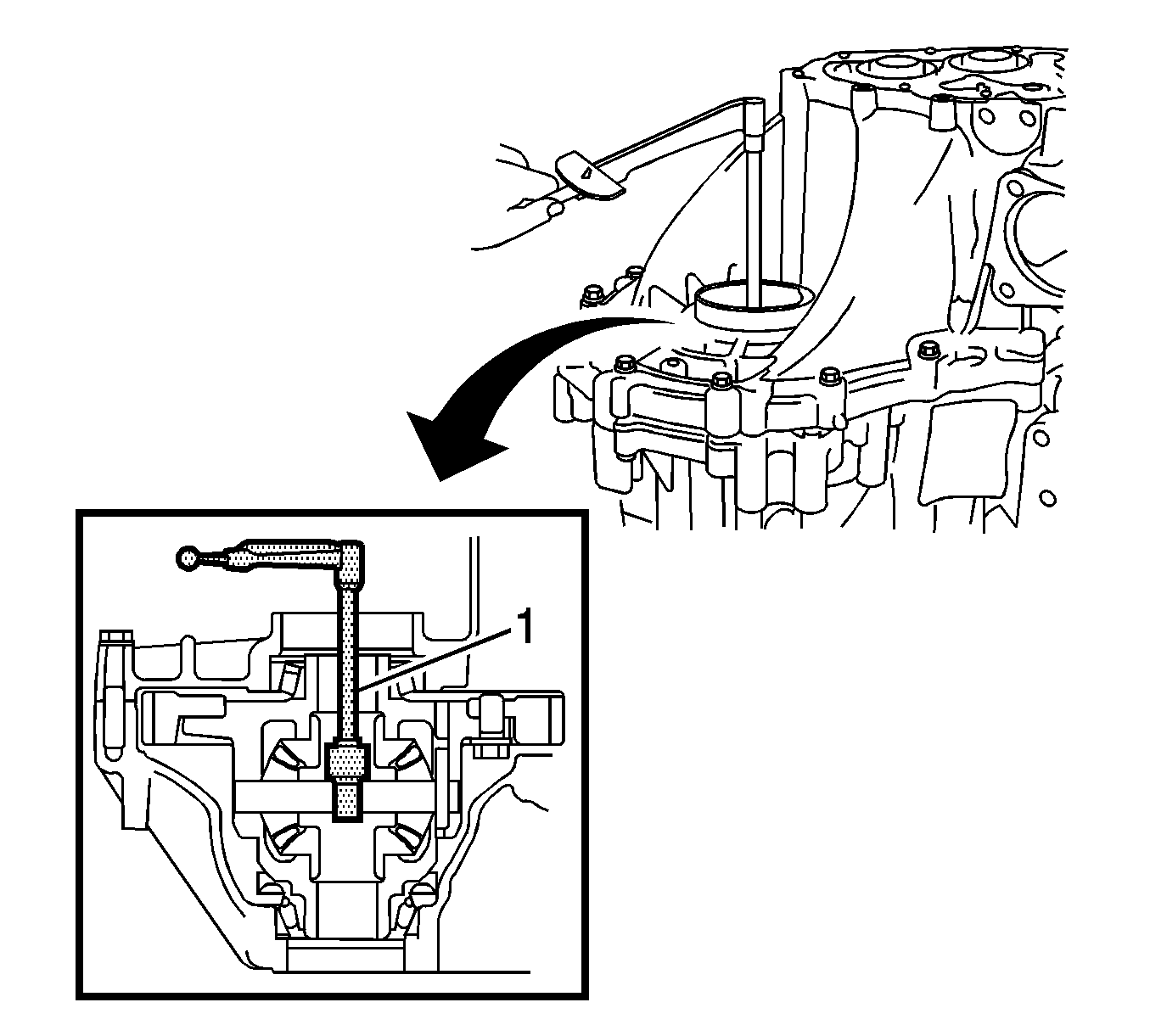 1