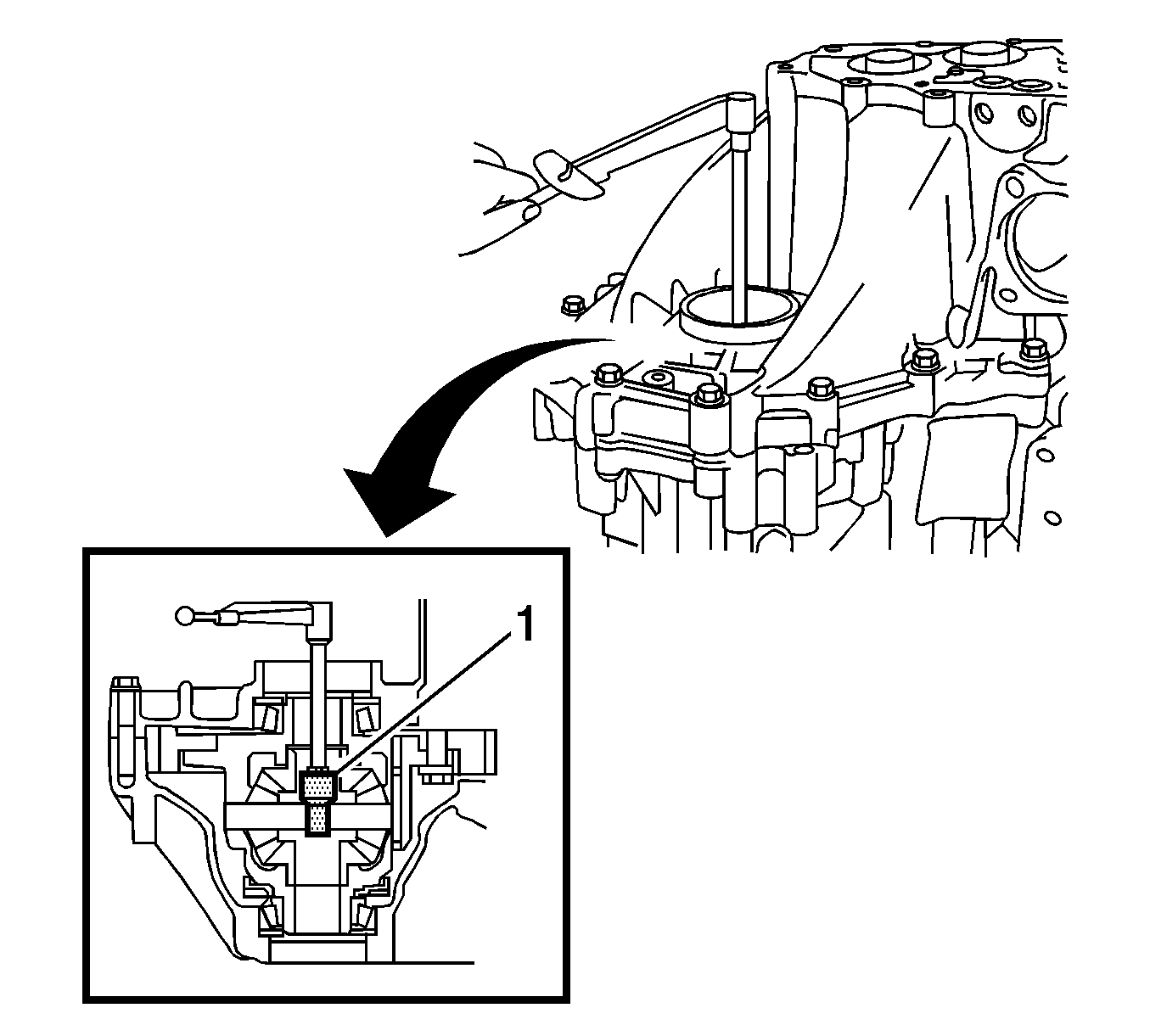 1