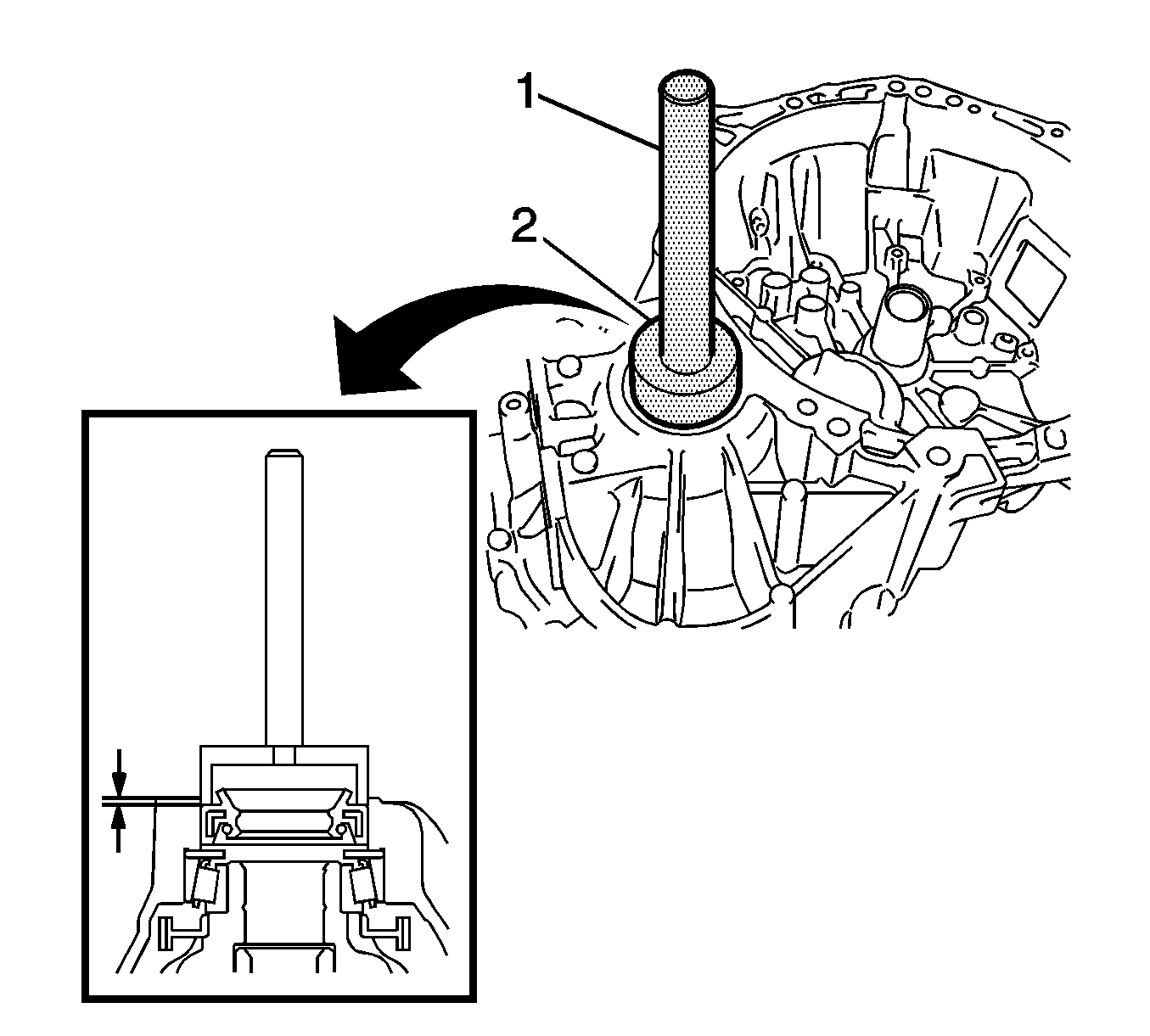 1
2