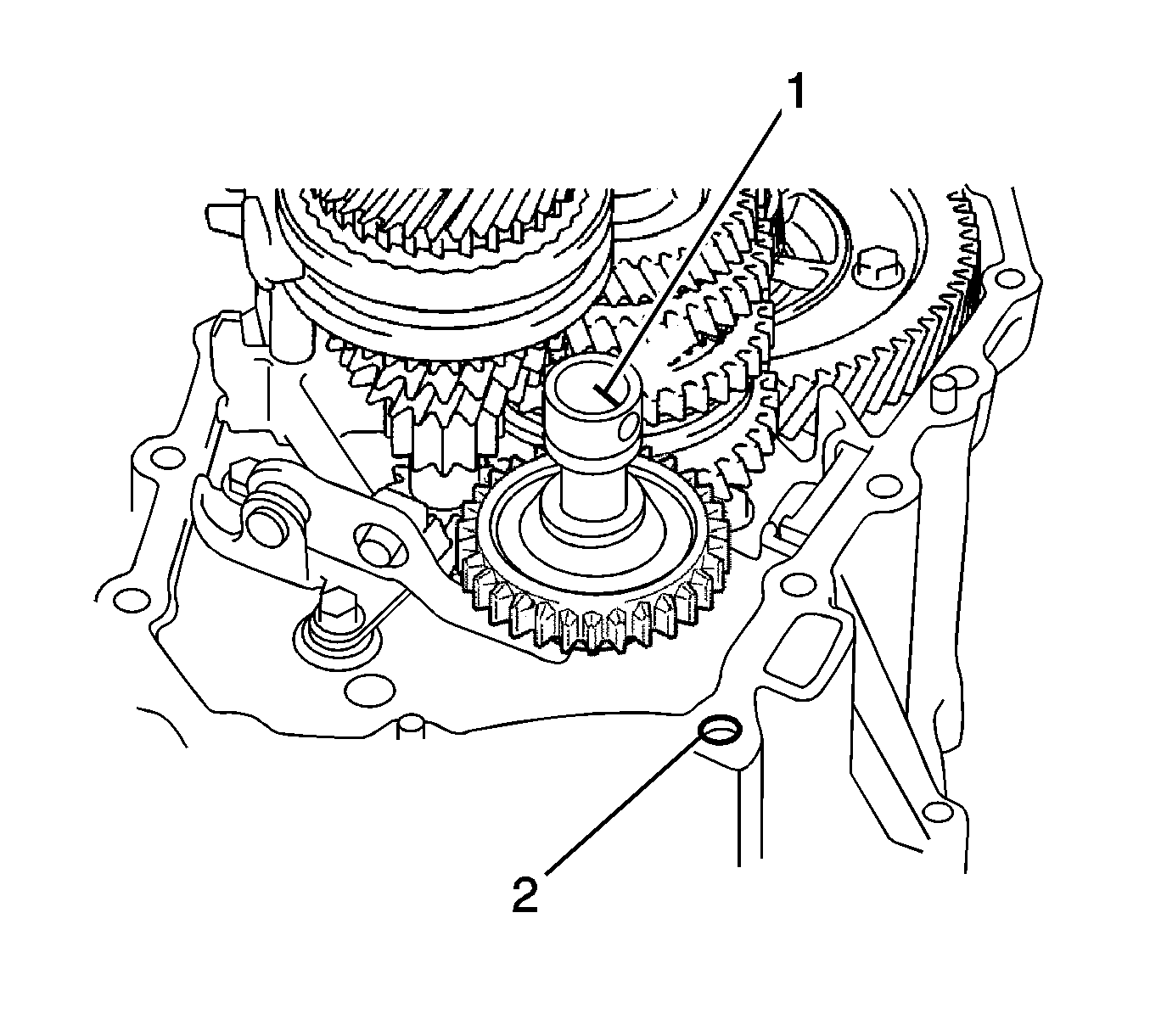 1

2