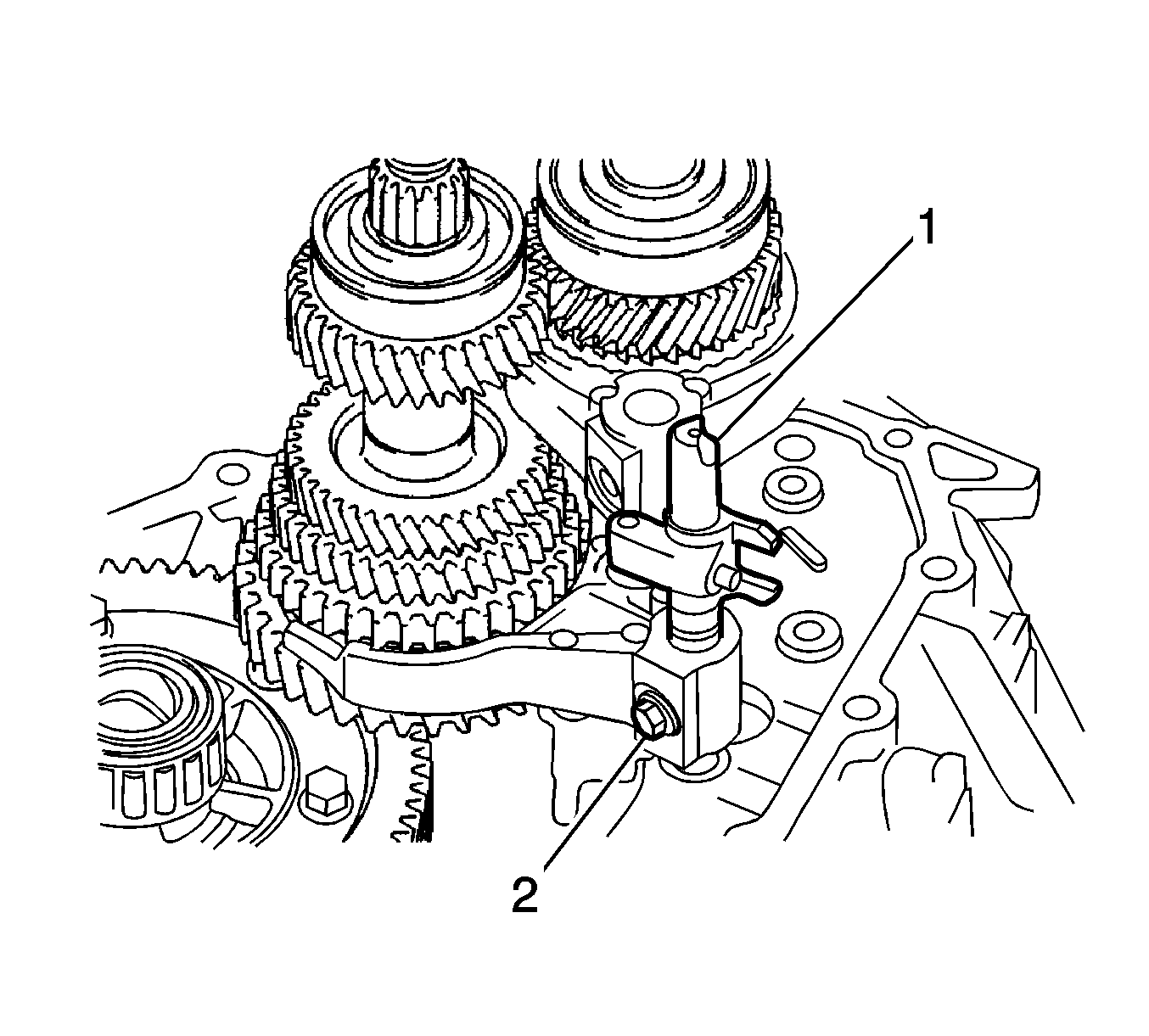 1

2