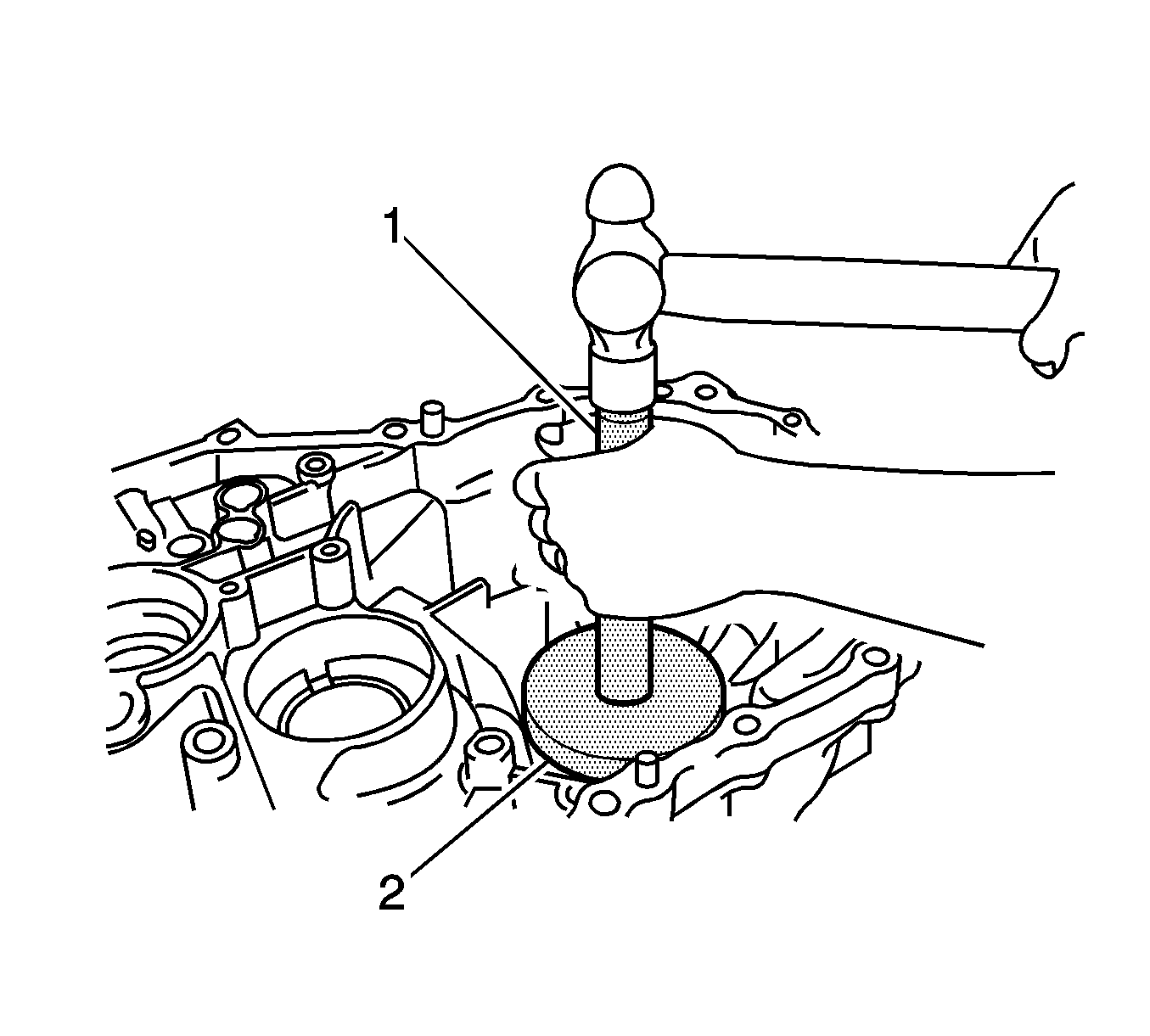 1
2