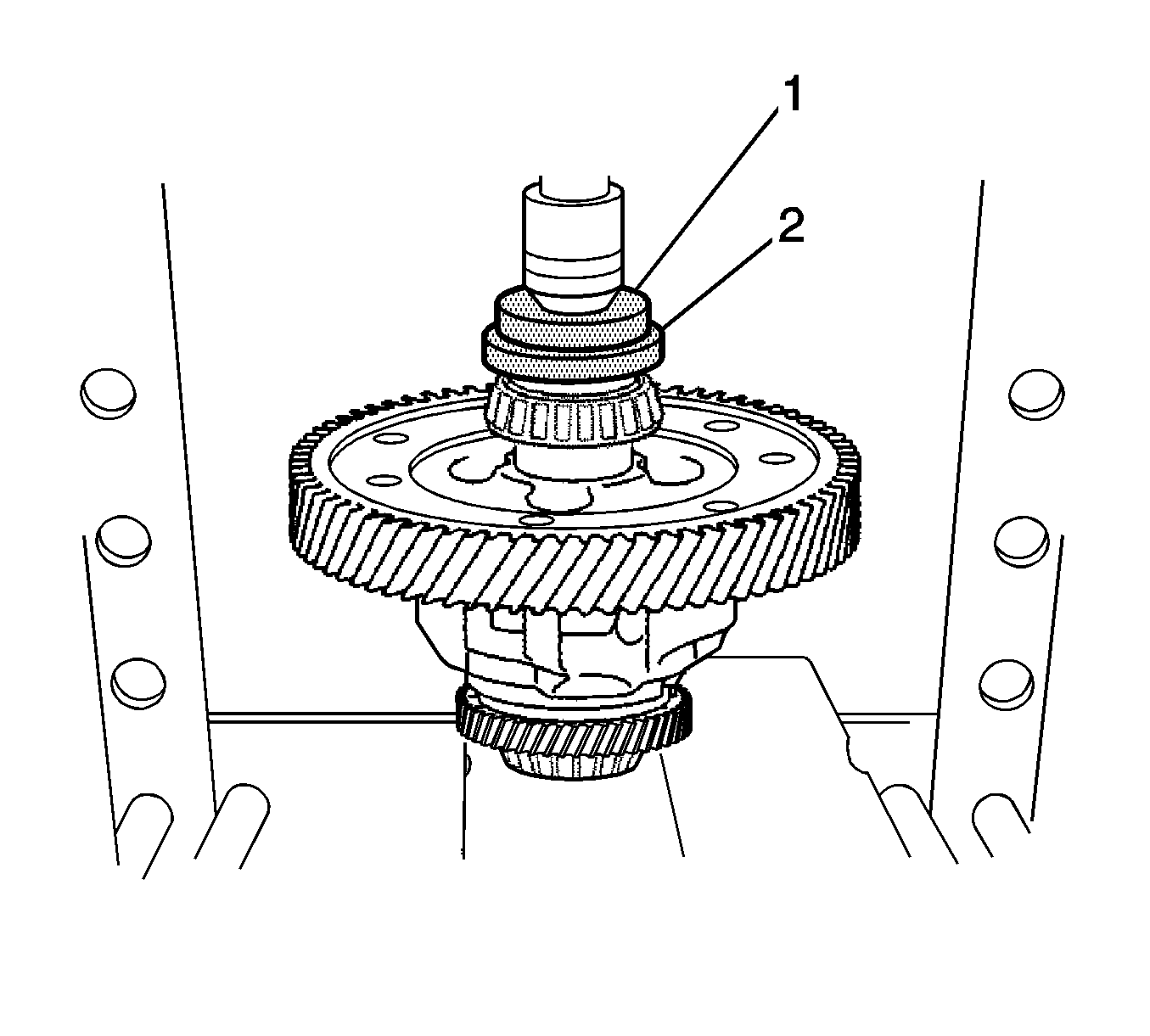 1
2