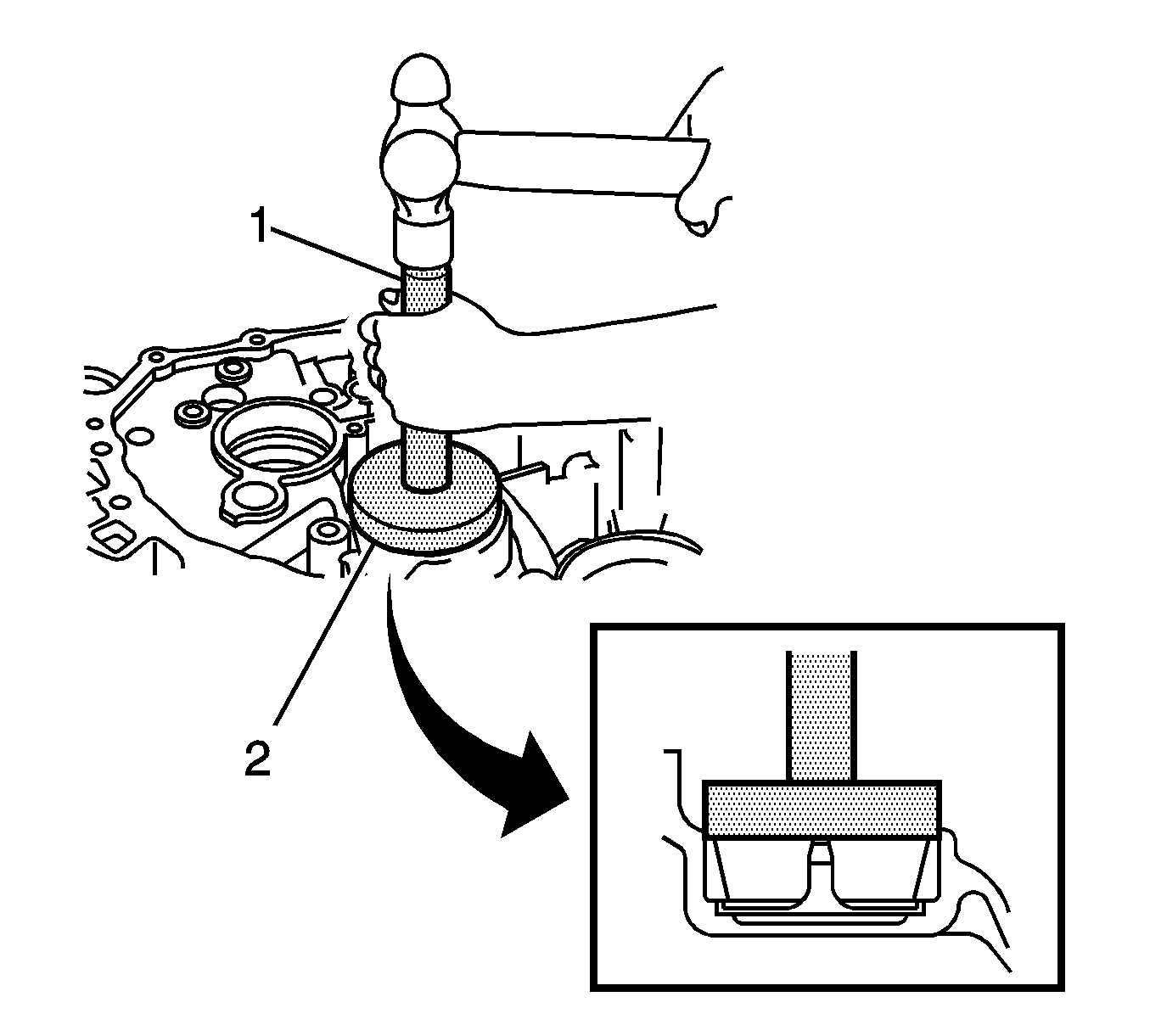 1

2