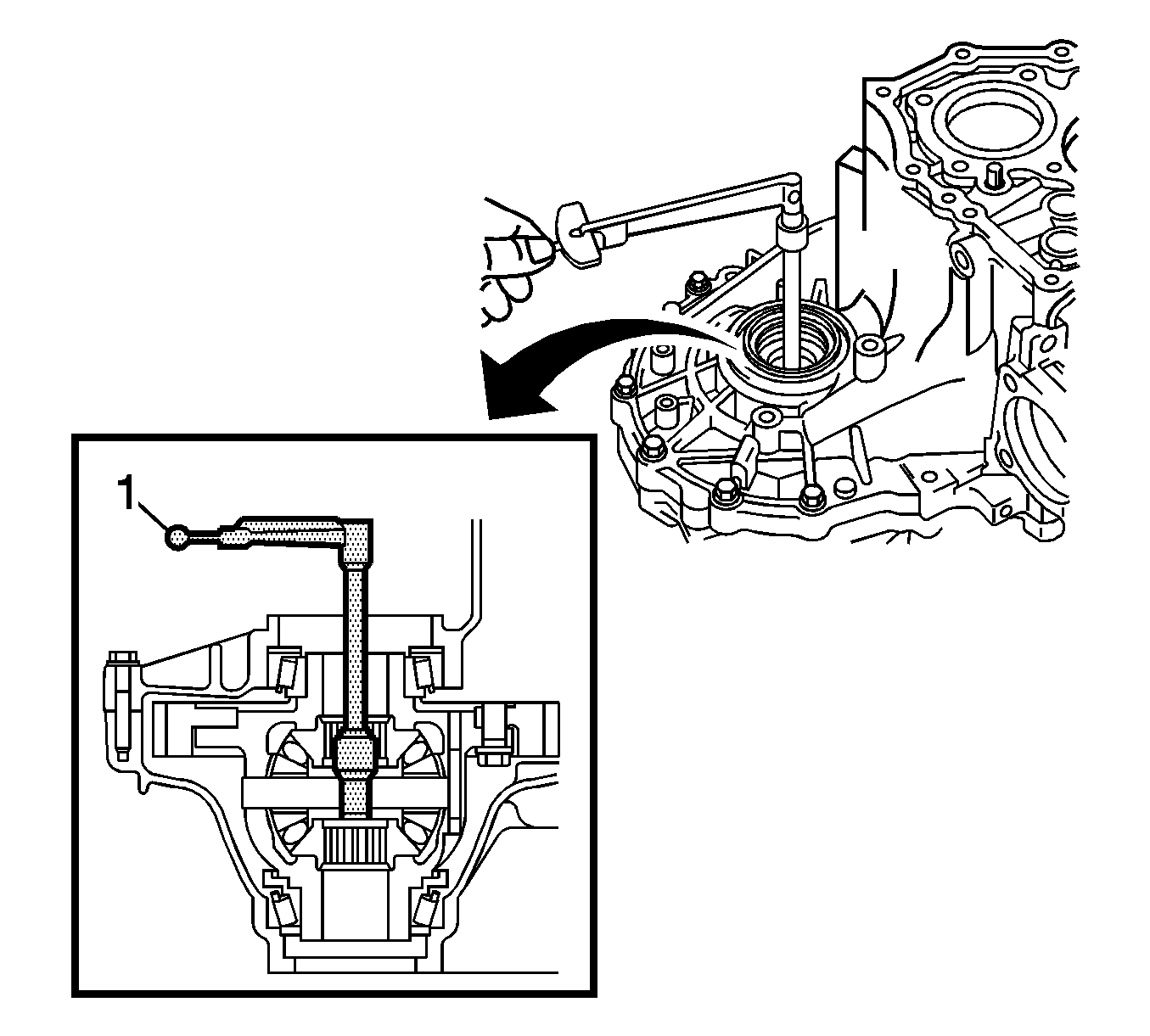 1