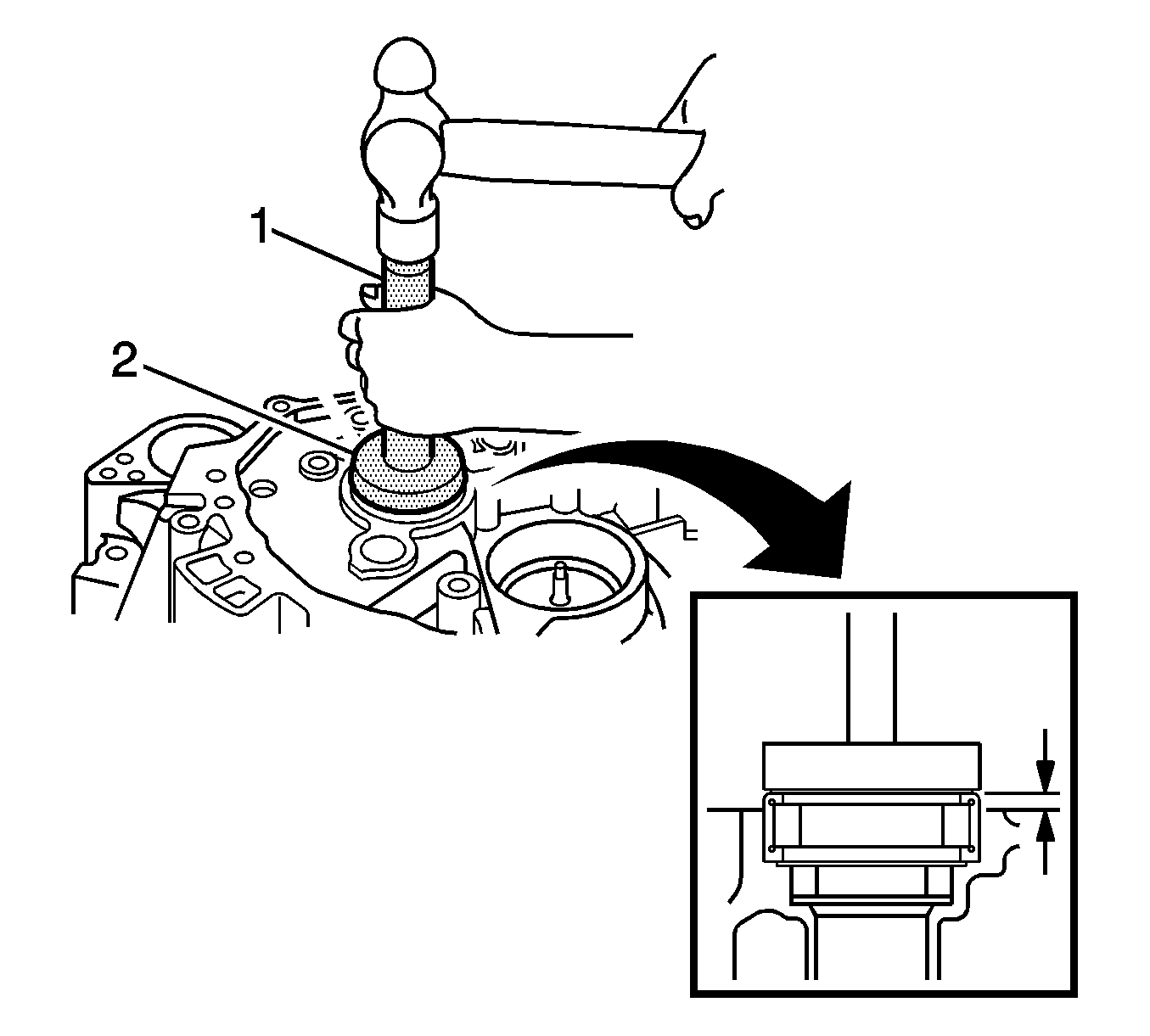 1
2