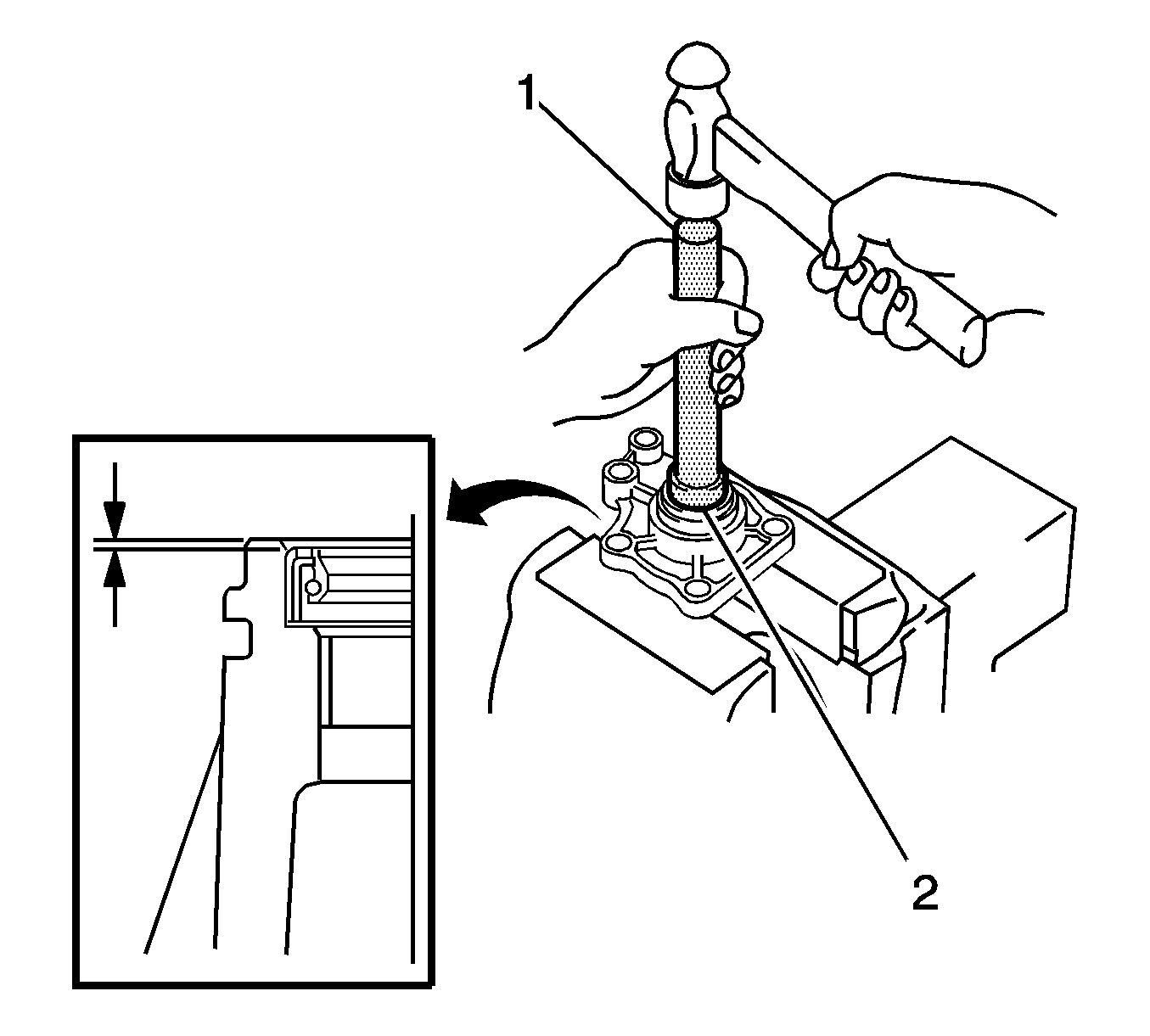 1
2