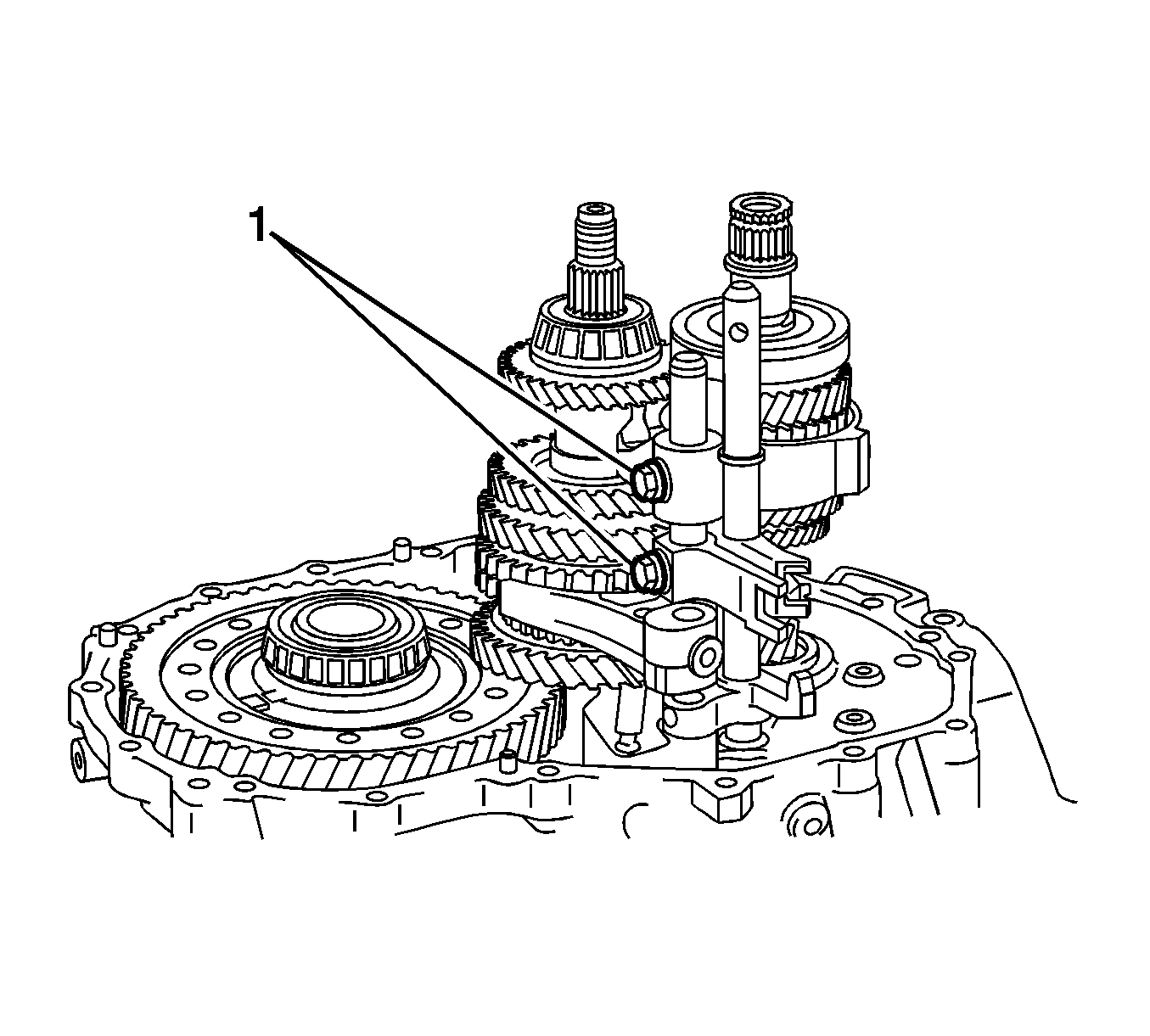 1