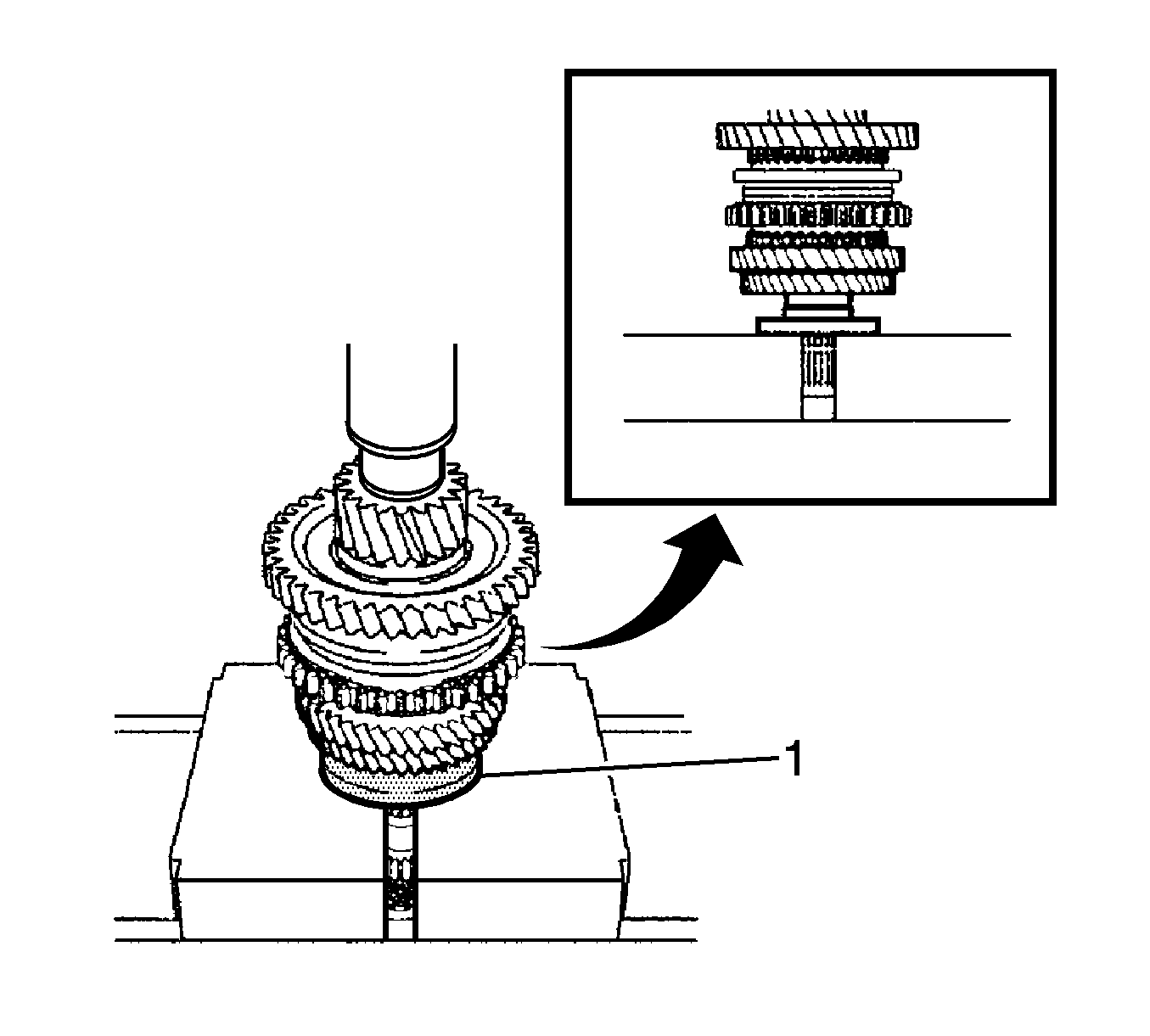 1