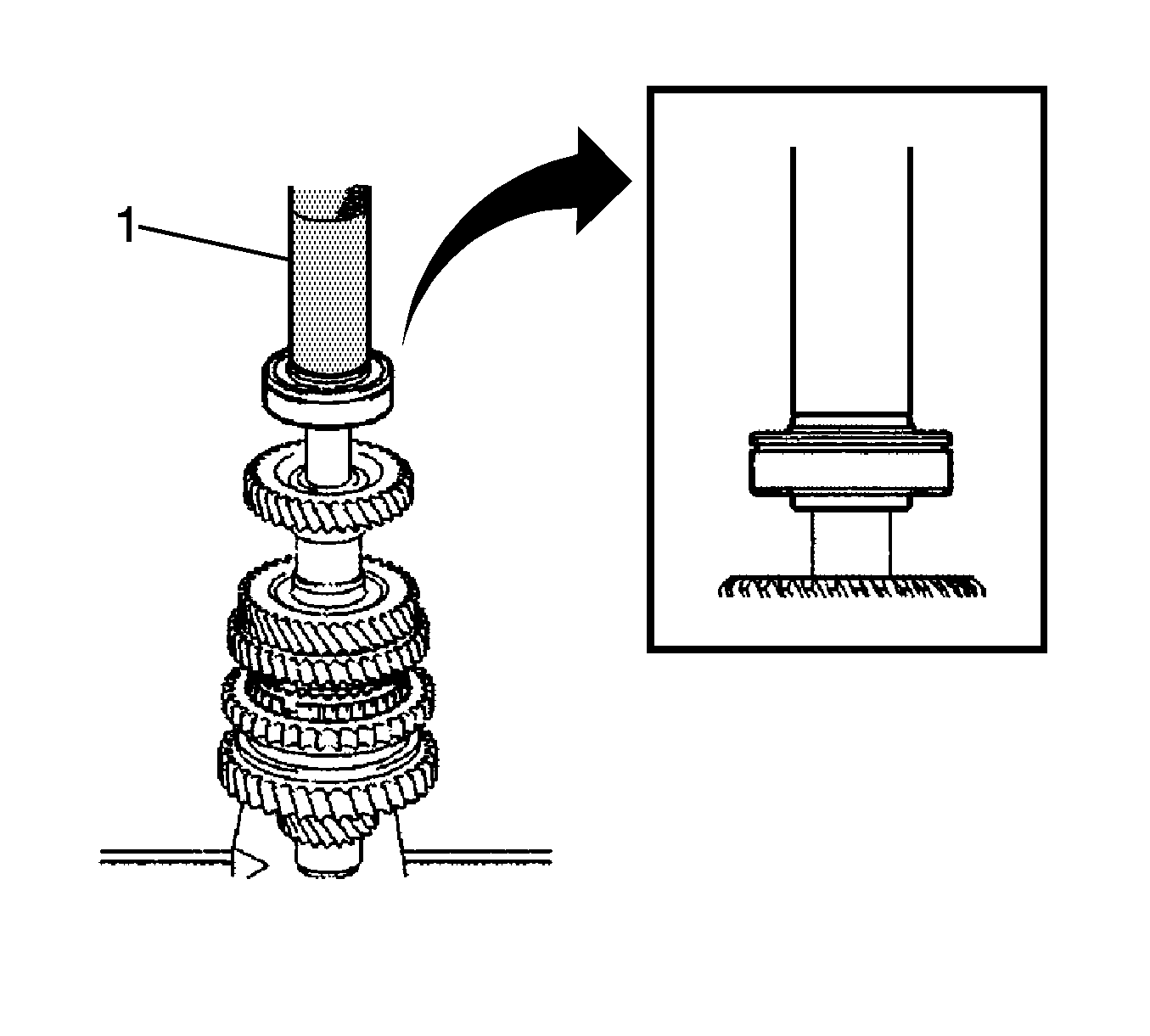 1