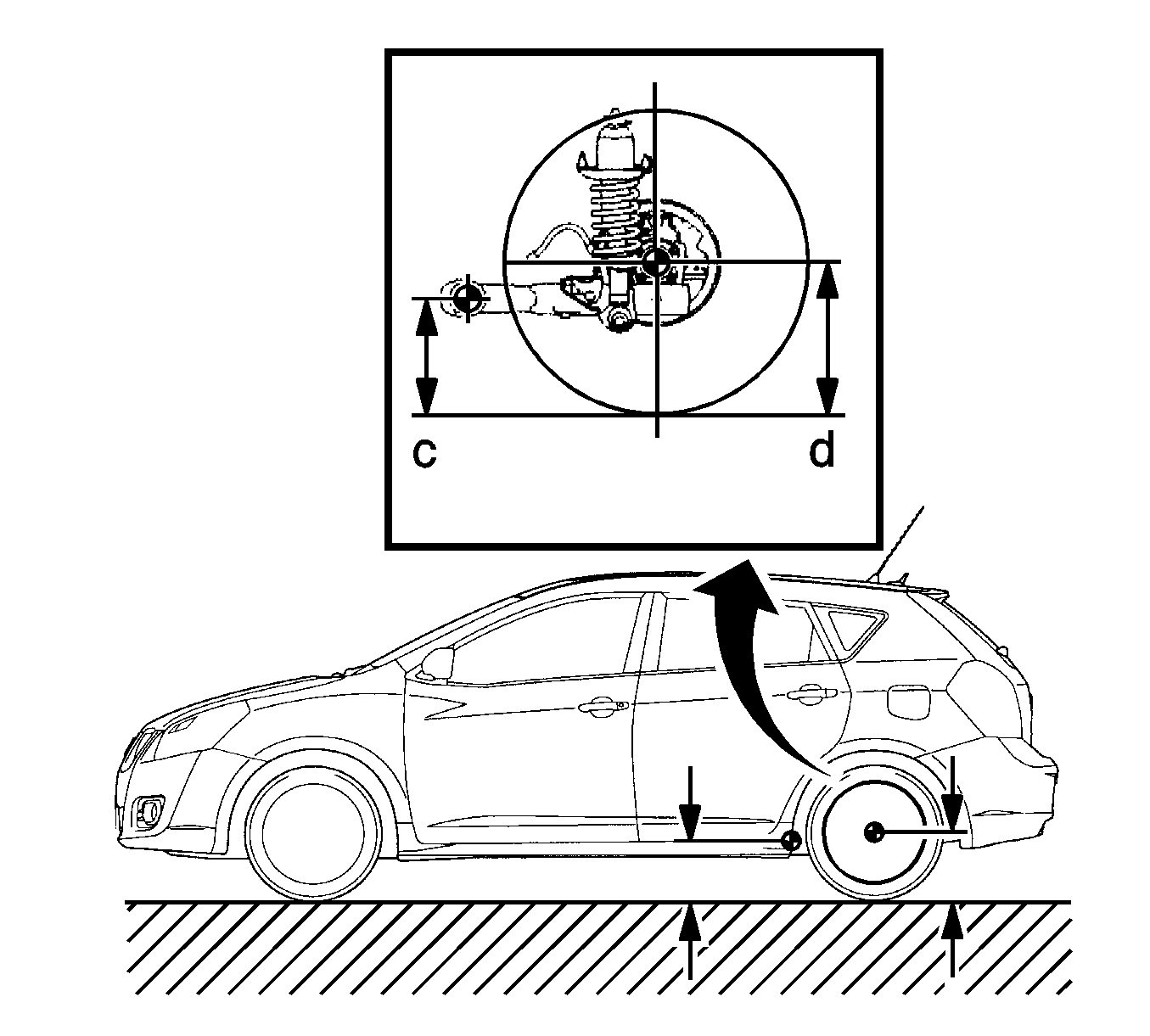 c

d