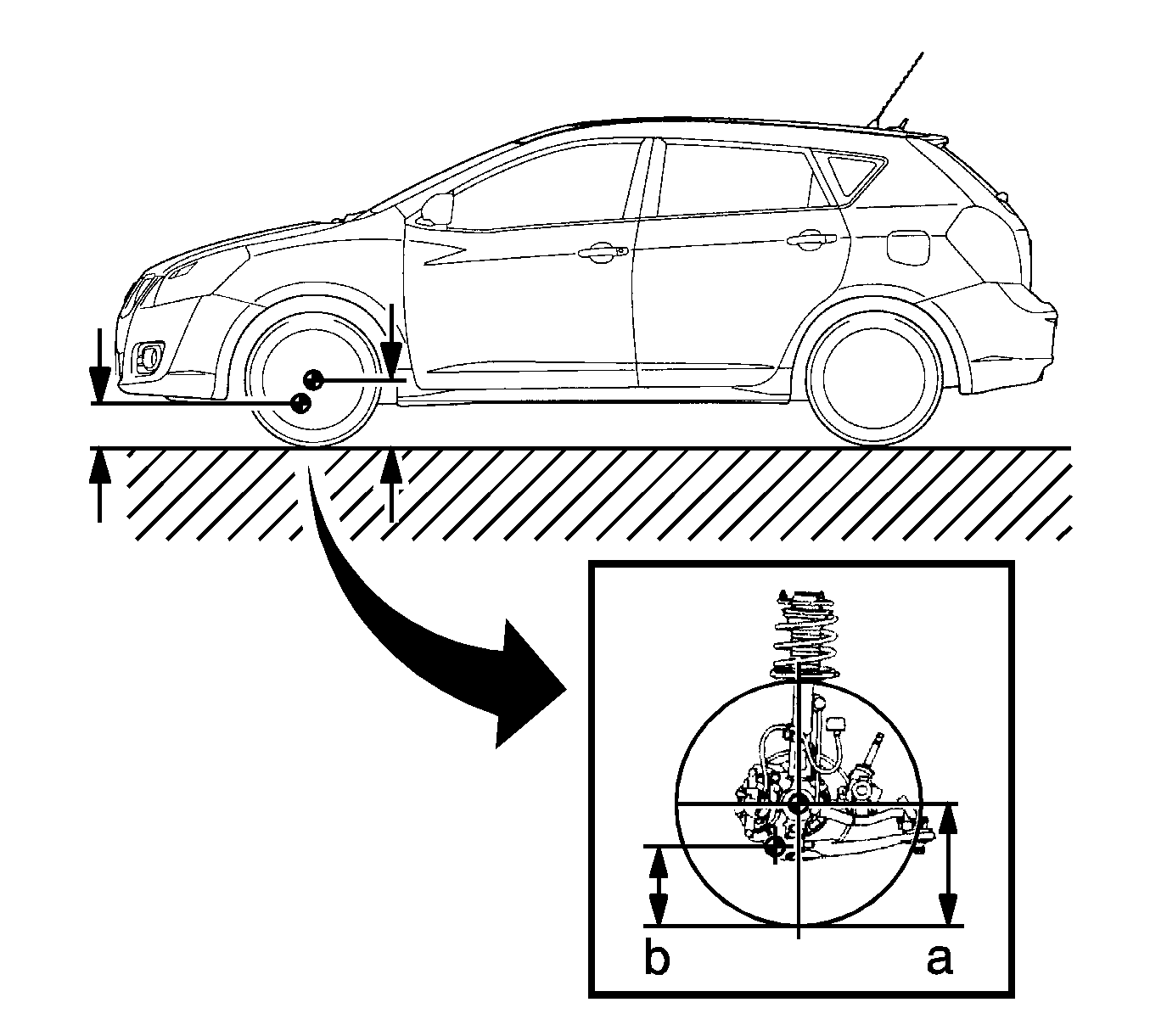 b
a