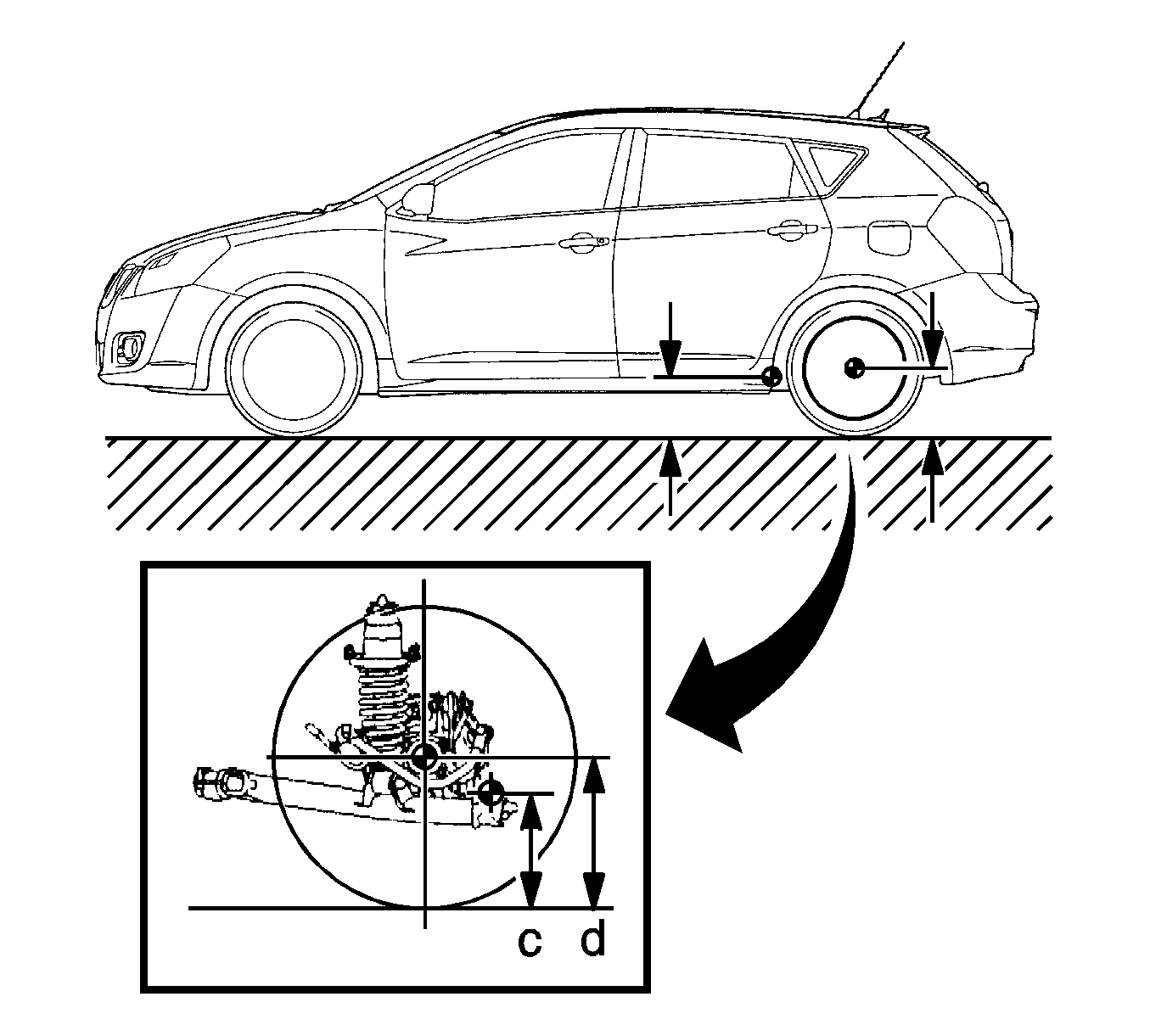 c d