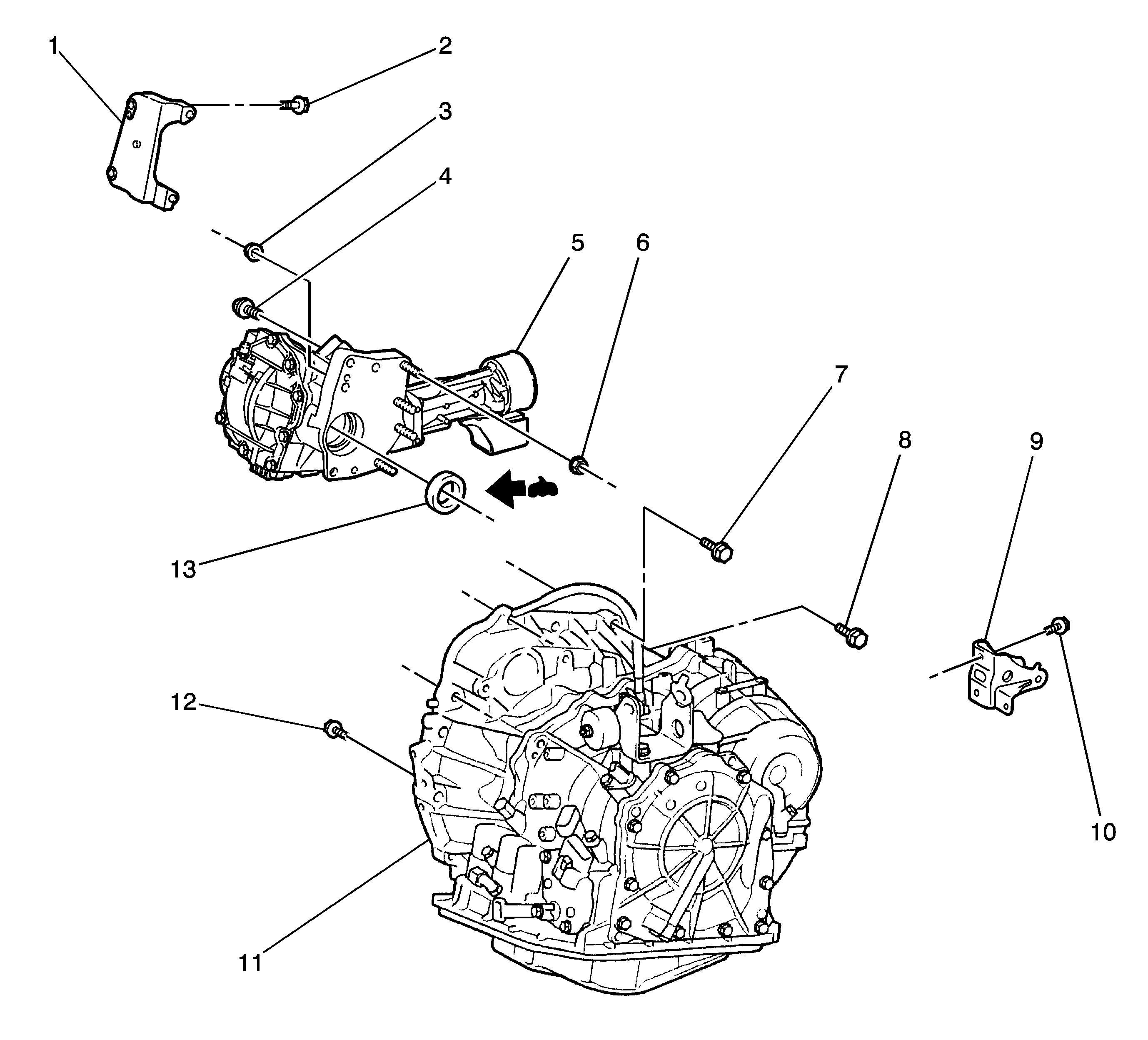 1
2
3
4
5
6
7
8
9
13
12
10
11